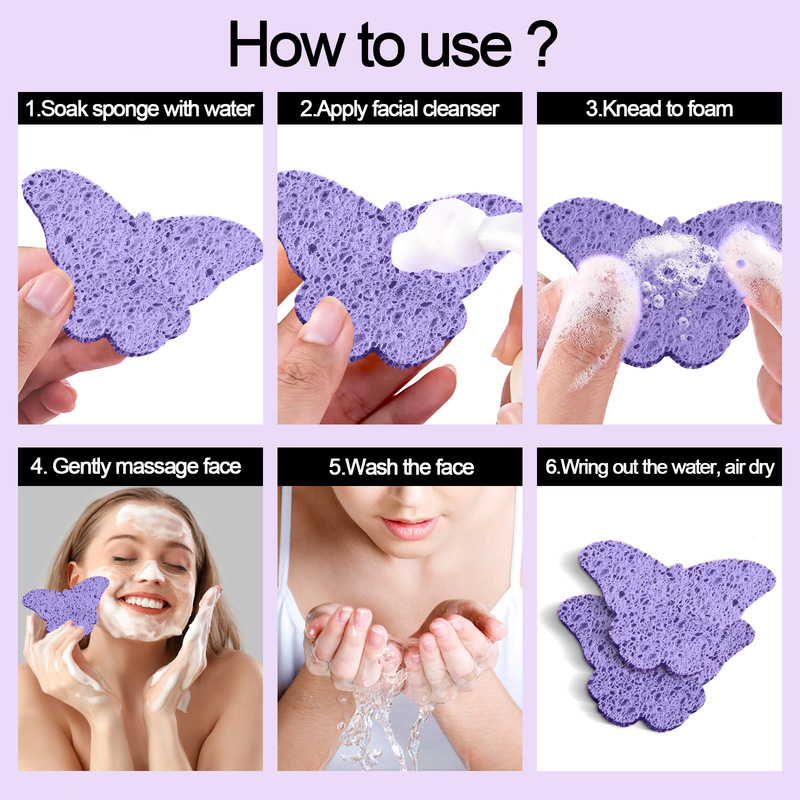 How to use ?

1.Soak sponge with water

2.Apply facial cleanser

3.Knead to foam

4. Gently massage face

5.Wash the face

6.Wring out the water, air dry