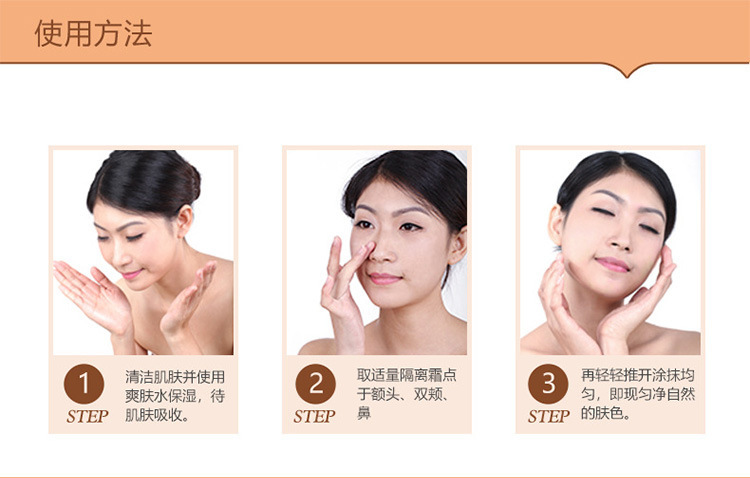 使用方法

1
STEP
清洁肌肤并使用爽肤水保湿，待肌肤吸收。

2
STEP
取适量隔离霜点于额头、双颊、鼻

3
STEP
再轻轻推开涂抹均匀，即现匀净自然的肤色。