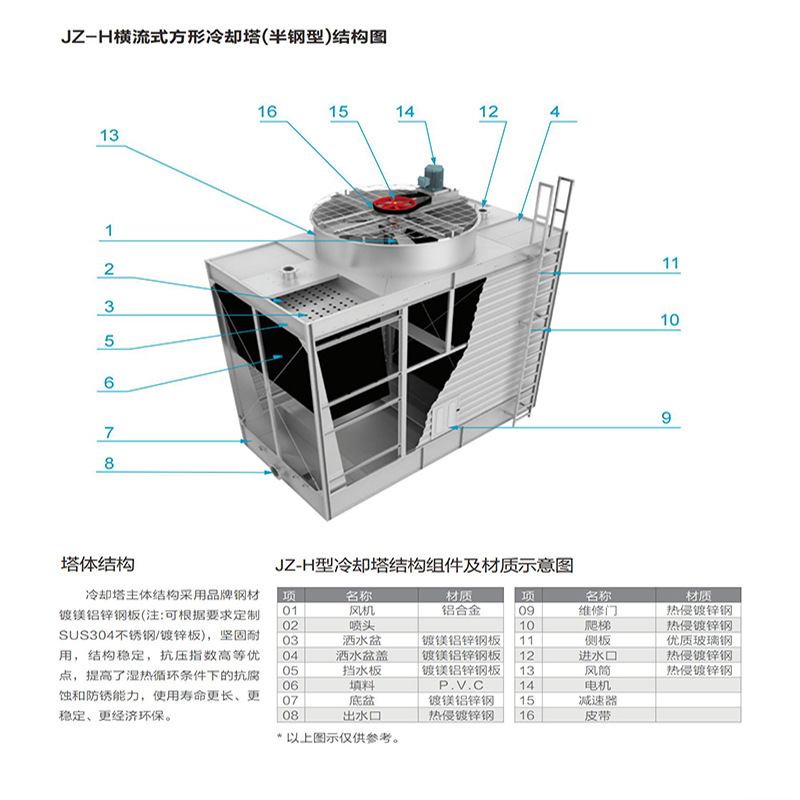 JZ-H横流式方形冷却塔(半钢型)结构图

16 15 14 12 4
13
1
2
3
5
6
7
8
11
10
9

塔体结构

冷却塔主体结构采用品牌钢材镀镁铝锌钢板(注:可根据要求定制SUS304不锈钢/镀锌板),坚固耐用,结构稳定,抗压指数高等优点,提高了湿热循环条件下的抗腐蚀和防锈能力,使用寿命更长、更稳定、更经济环保。

JZ-H型冷却塔结构组件及材质示意图

| 项 | 名称 | 材质 |
|---|---|---|
| 01 | 风机 | 铝合金 |
| 02 | 喷头 | |
| 03 | 洒水盆 | 镀镁铝锌钢板 |
| 04 | 洒水盆盖 | 镀镁铝锌钢板 |
| 05 | 挡水板 | 镀镁铝锌钢板 |
| 06 | 填料 | P.V.C |
| 07 | 底盆 | 镀镁铝锌钢 |
| 08 | 出水口 | 热侵镀锌钢 |

| 项 | 名称 | 材质 |
|---|---|---|
| 09 | 维修门 | 热侵镀锌钢 |
| 10 | 爬梯 | 热侵镀锌钢 |
| 11 | 侧板 | 优质玻璃钢 |
| 12 | 进水口 | 热侵镀锌钢 |
| 13 | 风筒 | 热侵镀锌钢 |
| 14 | 电机 | |
| 15 | 减速器 | |
| 16 | 皮带 | |

* 以上图示仅供参考。