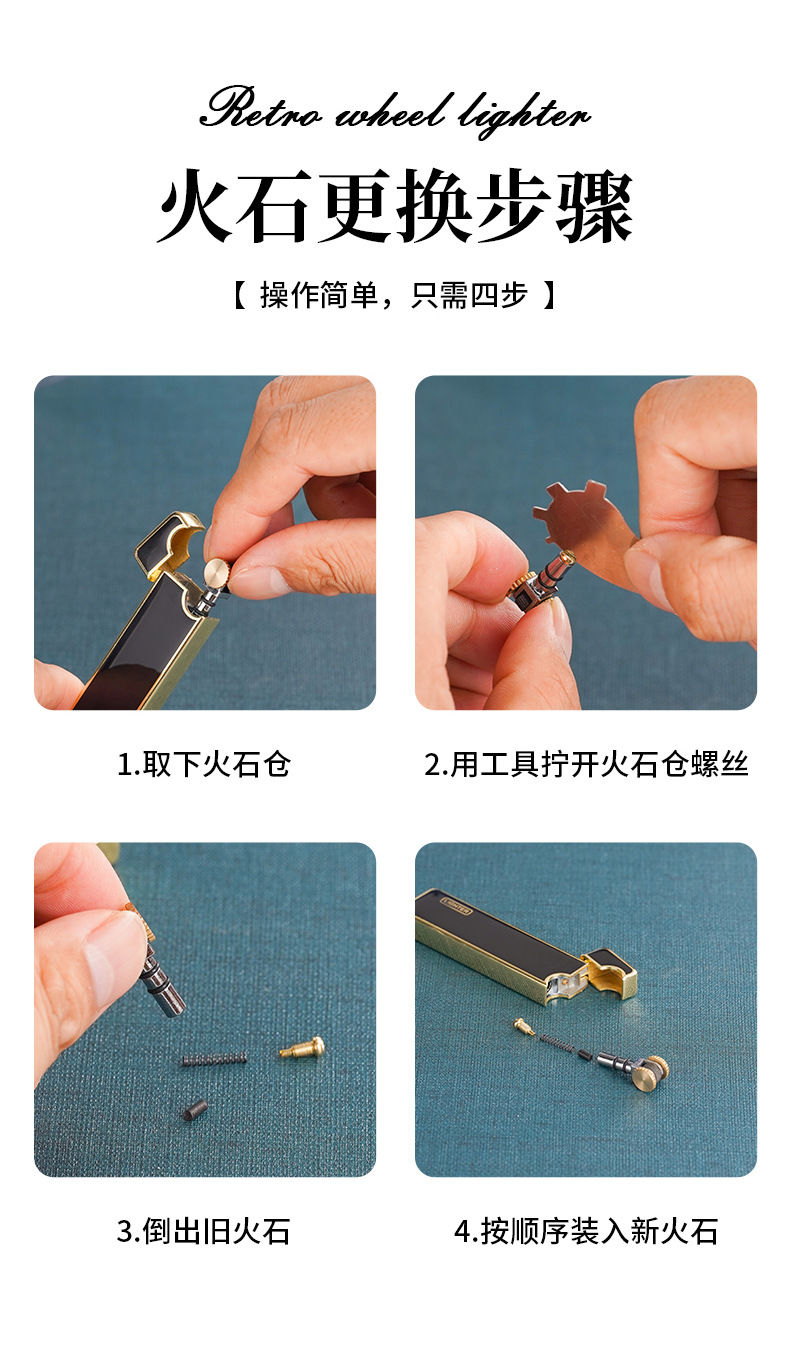 Retro wheel lighter

火石更换步骤

【 操作简单，只需四步 】

1.取下火石仓

2.用工具拧开火石仓螺丝

3.倒出旧火石

4.按顺序装入新火石