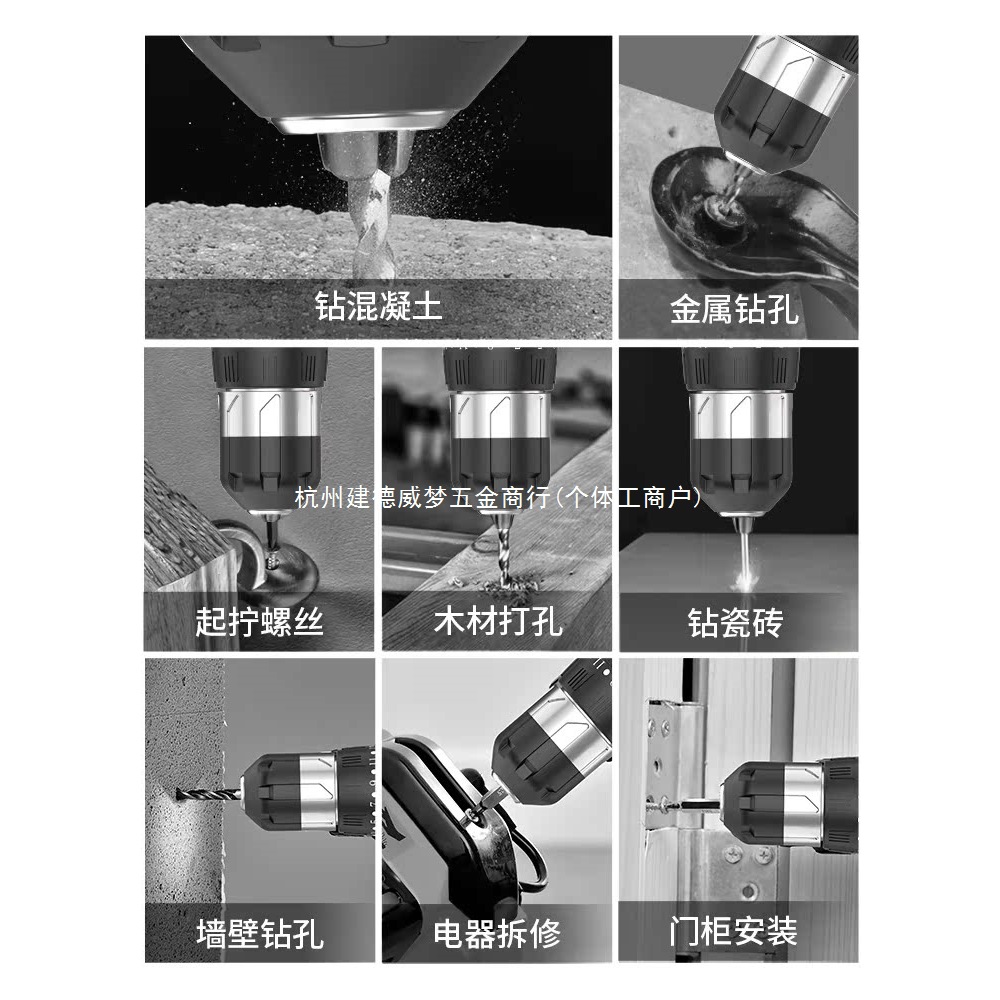 钻混凝土

金属钻孔

杭州建德威梦五金商行(个体工商户)

起拧螺丝

木材打孔

钻瓷砖

墙壁钻孔

电器拆修

门柜安装