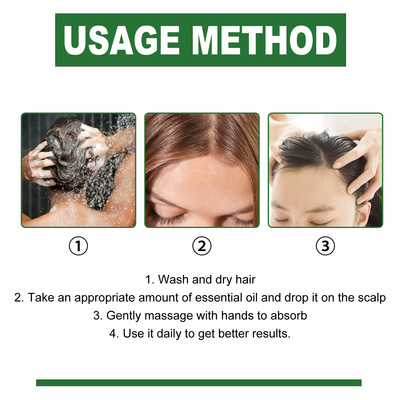 USAGE METHOD

①

②

③

1. Wash and dry hair
2. Take an appropriate amount of essential oil and drop it on the scalp
3. Gently massage with hands to absorb
4. Use it daily to get better results.