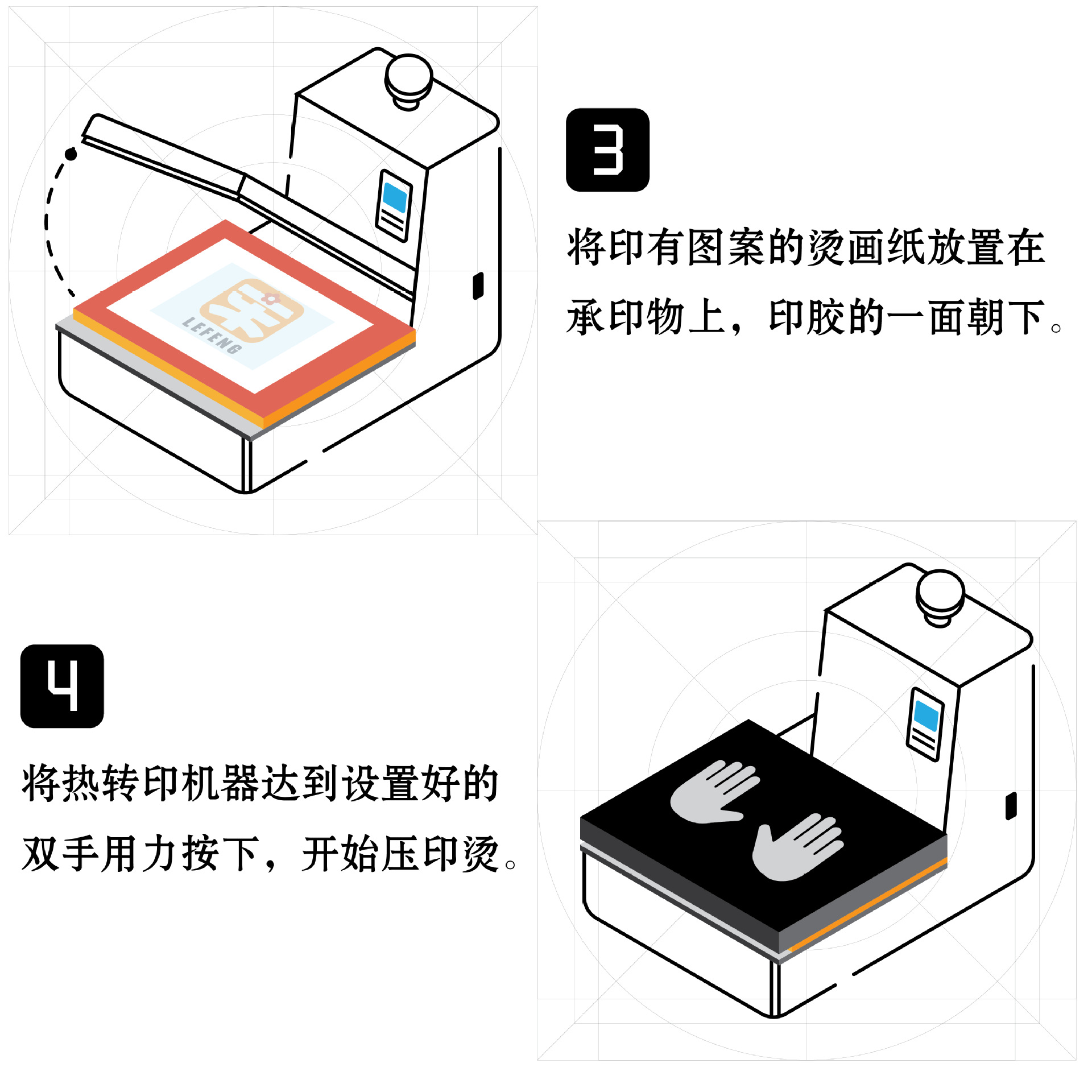 LEFENG

3

将印有图案的烫画纸放置在承印物上，印胶的一面朝下。

4

将热转印机器达到设置好的双手用力按下，开始压印烫。