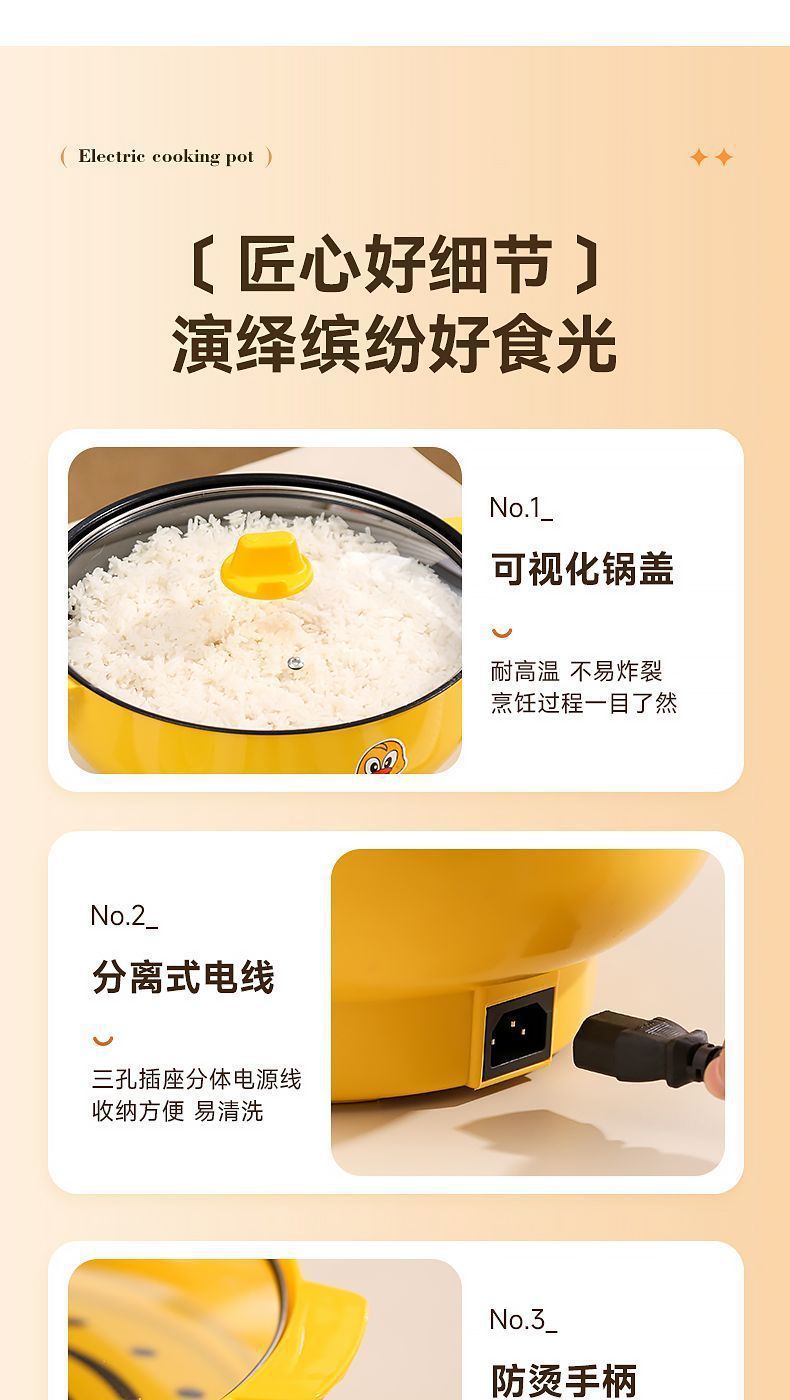 ( Electric cooking pot )

〔 匠心好细节 〕
演绎缤纷好食光

No.1_

可视化锅盖

耐高温 不易炸裂
烹饪过程一目了然

No.2_

分离式电线

三孔插座分体电源线
收纳方便 易清洗

No.3_

防烫手柄