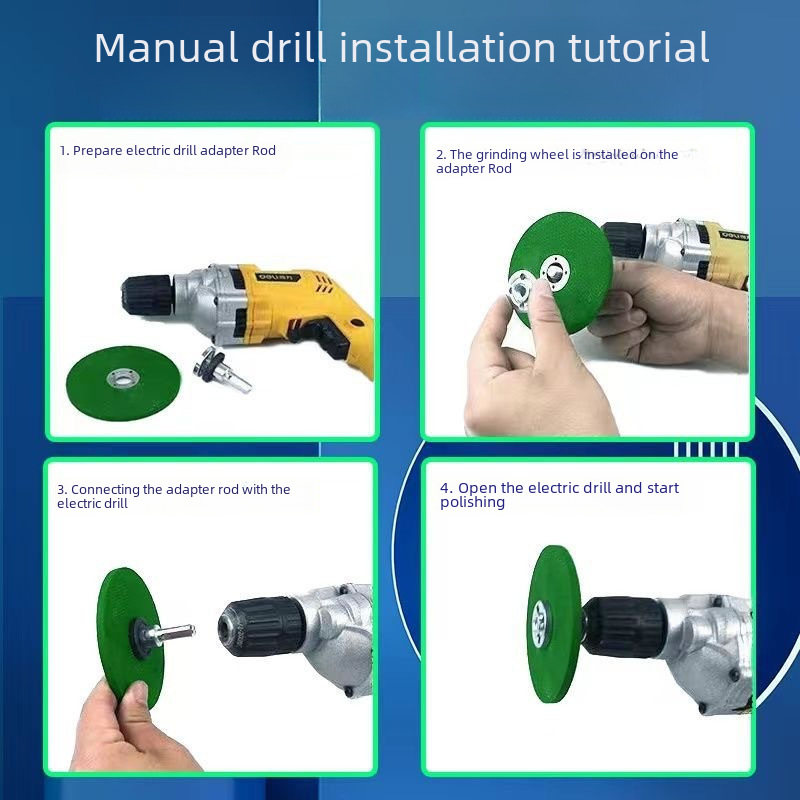 Manual drill installation tutorial

1. Prepare electric drill adapter Rod

2. The grinding wheel is installed on the adapter Rod

3. Connecting the adapter rod with the electric drill

4. Open the electric drill and start polishing