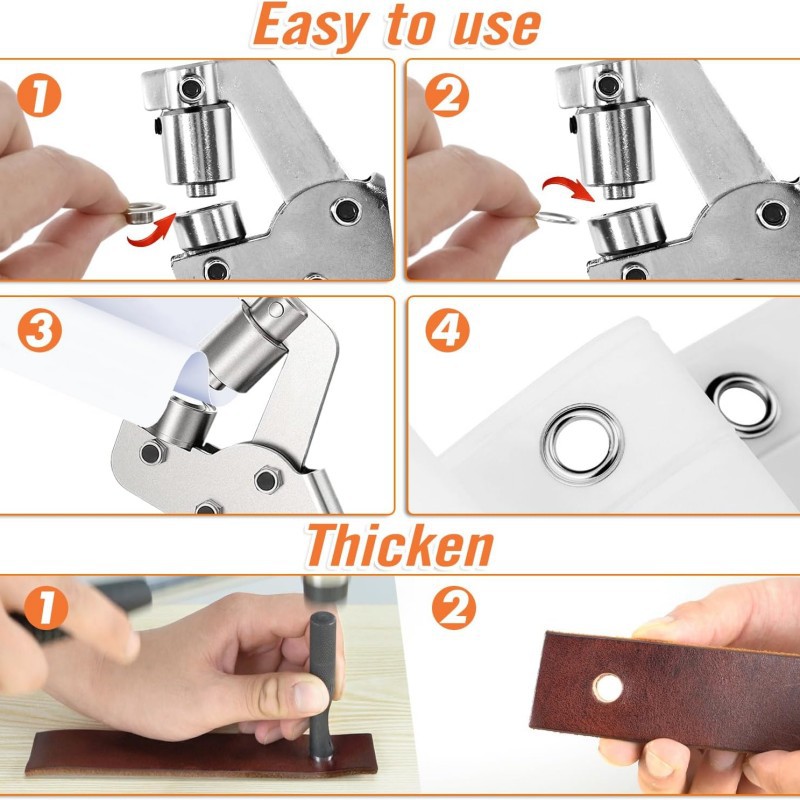 Easy to use

1

2

3

4

Thicken

1

2