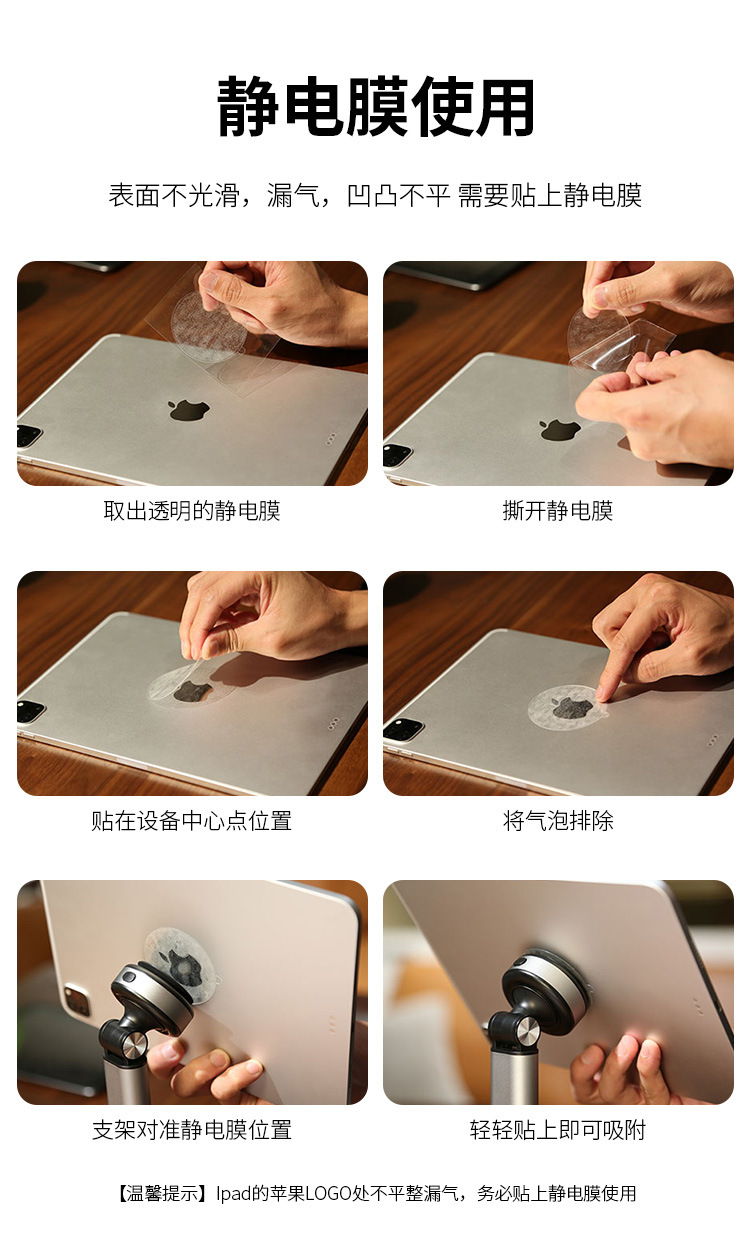 静电膜使用

表面不光滑，漏气，凹凸不平 需要贴上静电膜

取出透明的静电膜

撕开静电膜

贴在设备中心点位置

将气泡排除

支架对准静电膜位置

轻轻贴上即可吸附

【温馨提示】Ipad的苹果LOGO处不平整漏气，务必贴上静电膜使用