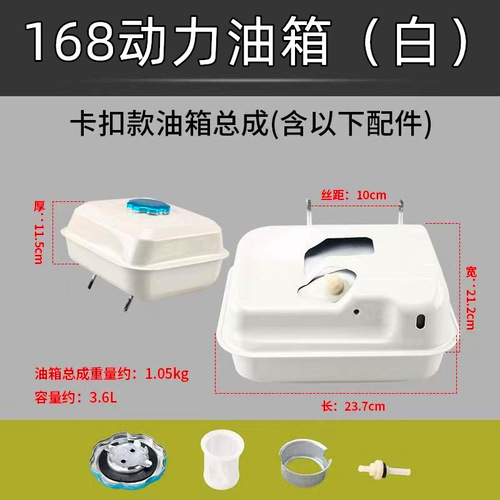 168动力油箱（白）

卡扣款油箱总成(含以下配件)

厚：11.5cm

丝距：10cm

宽：21.2cm

油箱总成重量约：1.05kg

容量约：3.6L

长：23.7cm