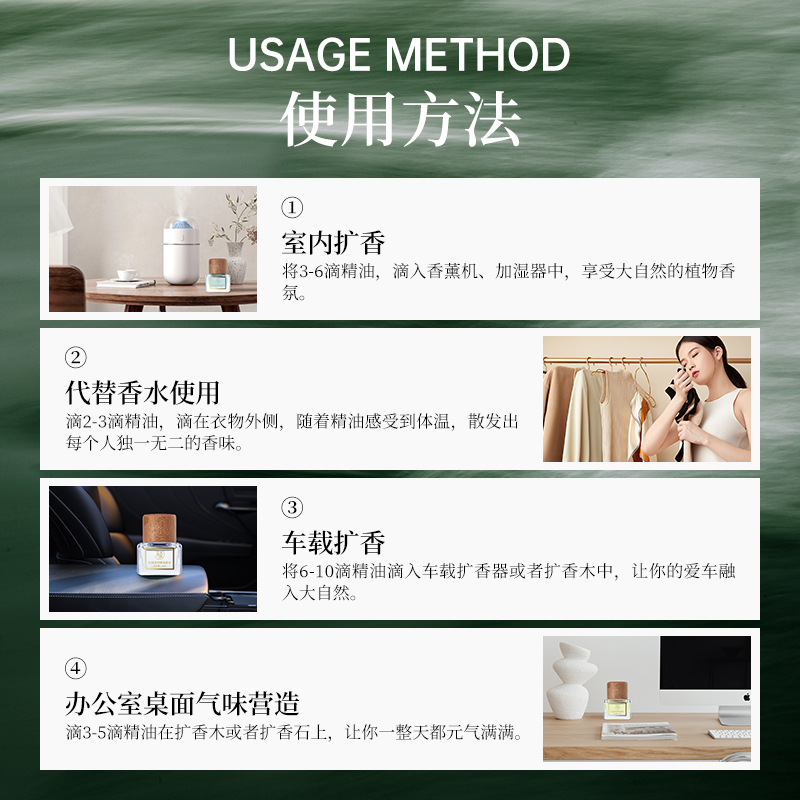 USAGE METHOD
使用方法

①
室内扩香
将3-6滴精油，滴入香薰机、加湿器中，享受大自然的植物香氛。

②
代替香水使用
滴2-3滴精油，滴在衣物外侧，随着精油感受到体温，散发出每个人独一无二的香味。

③
车载扩香
将6-10滴精油滴入车载扩香器或者扩香木中，让你的爱车融入大自然。

④
办公室桌面气味营造
滴3-5滴精油在扩香木或者扩香石上，让你一整天都元气满满。