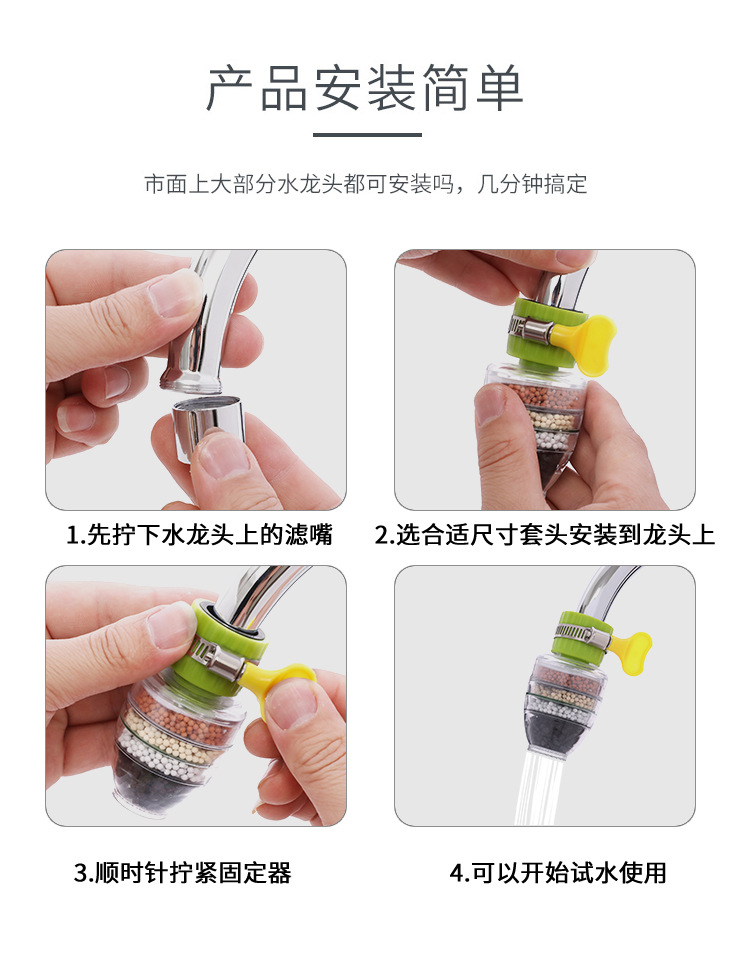 产品安装简单

市面上大部分水龙头都可安装吗，几分钟搞定

1.先拧下水龙头上的滤嘴

2.选合适尺寸套头安装到龙头上

3.顺时针拧紧固定器

4.可以开始试水使用