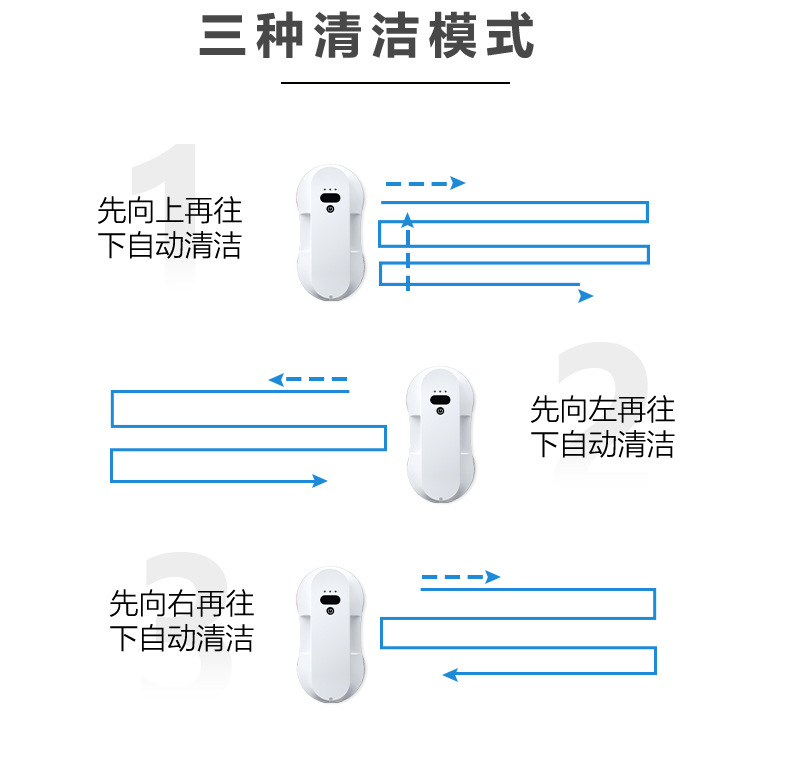 三种清洁模式

1
先向上再往下自动清洁

2
先向左再往下自动清洁

3
先向右再往下自动清洁