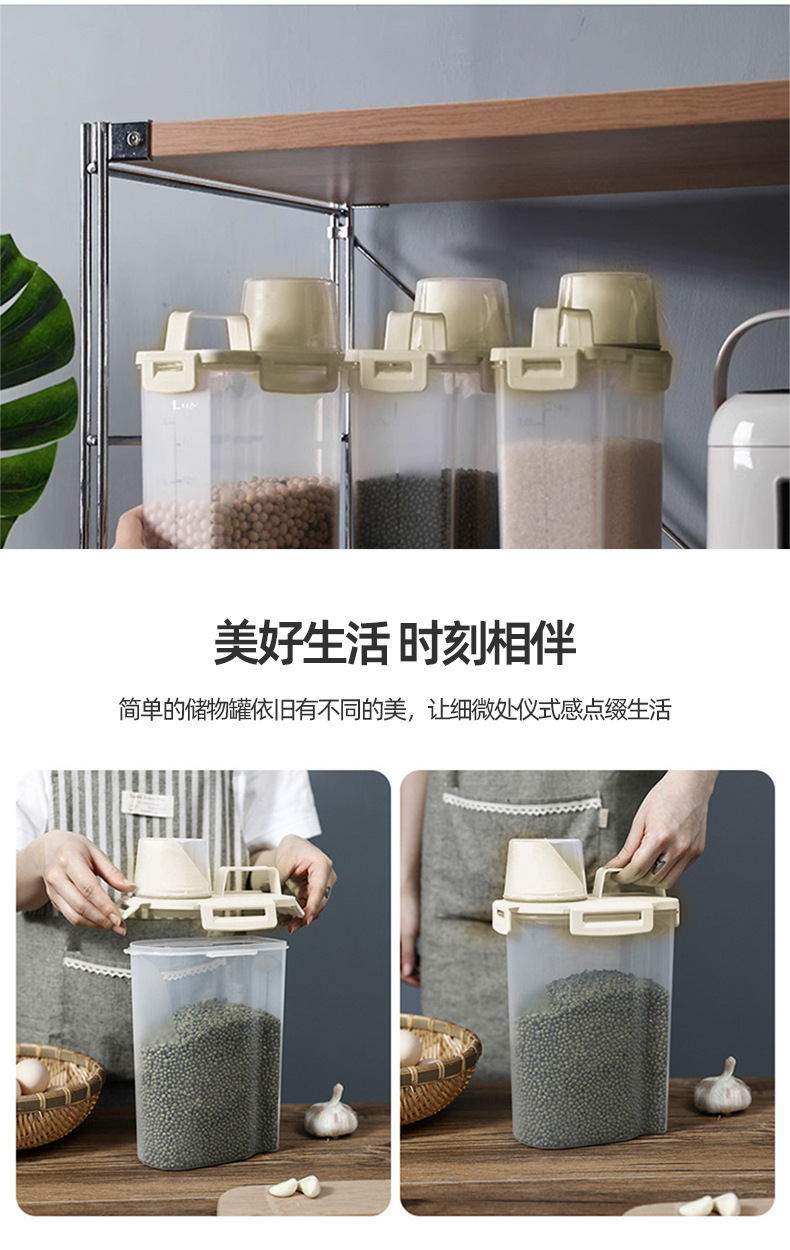 美好生活 时刻相伴

简单的储物罐依旧有不同的美，让细微处仪式感点缀生活