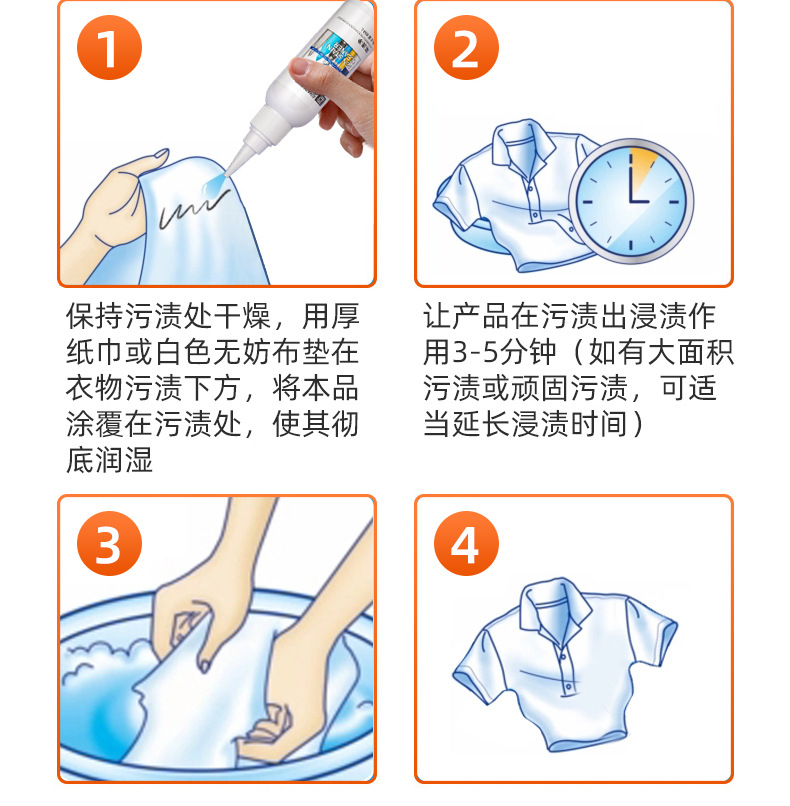 1

保持污渍处干燥，用厚纸巾或白色无妨布垫在衣物污渍下方，将本品涂覆在污渍处，使其彻底润湿

2

让产品在污渍出浸渍作用3-5分钟（如有大面积污渍或顽固污渍，可适当延长浸渍时间）

3

4