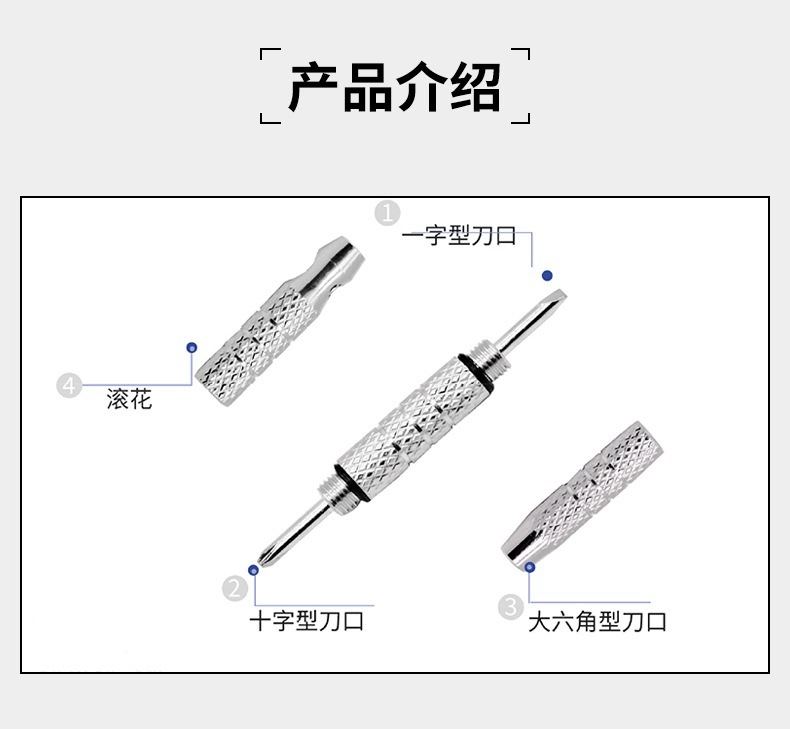 产品介绍

1
一字型刀口

4
滚花

2
十字型刀口

3
大六角型刀口