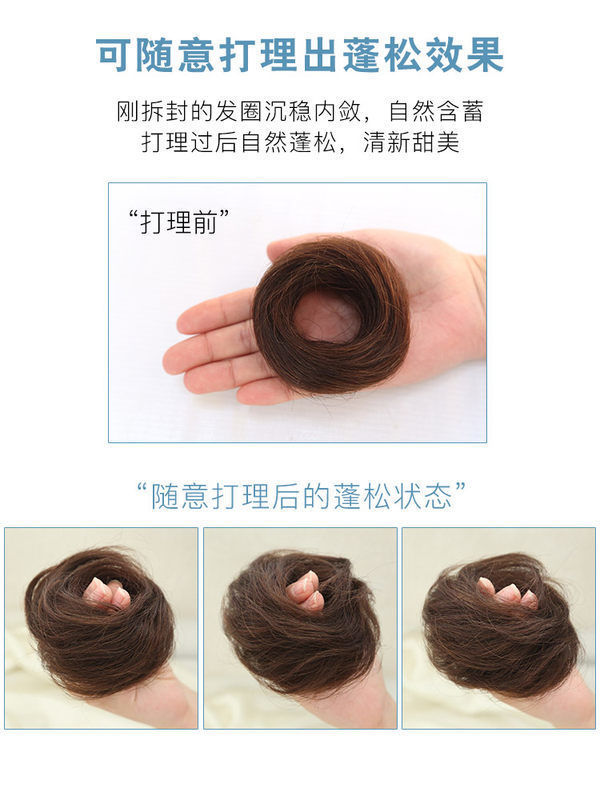 可随意打理出蓬松效果

刚拆封的发圈沉稳内敛，自然含蓄
打理过后自然蓬松，清新甜美

“打理前”

“随意打理后的蓬松状态”