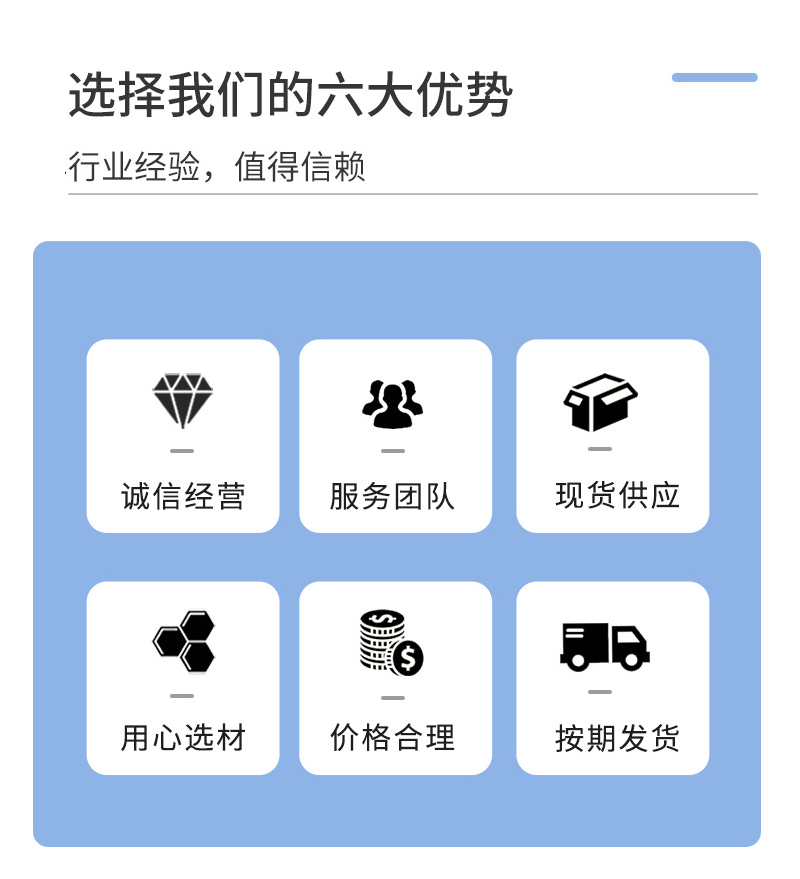 选择我们的六大优势

行业经验，值得信赖

诚信经营

服务团队

现货供应

用心选材

价格合理

按期发货