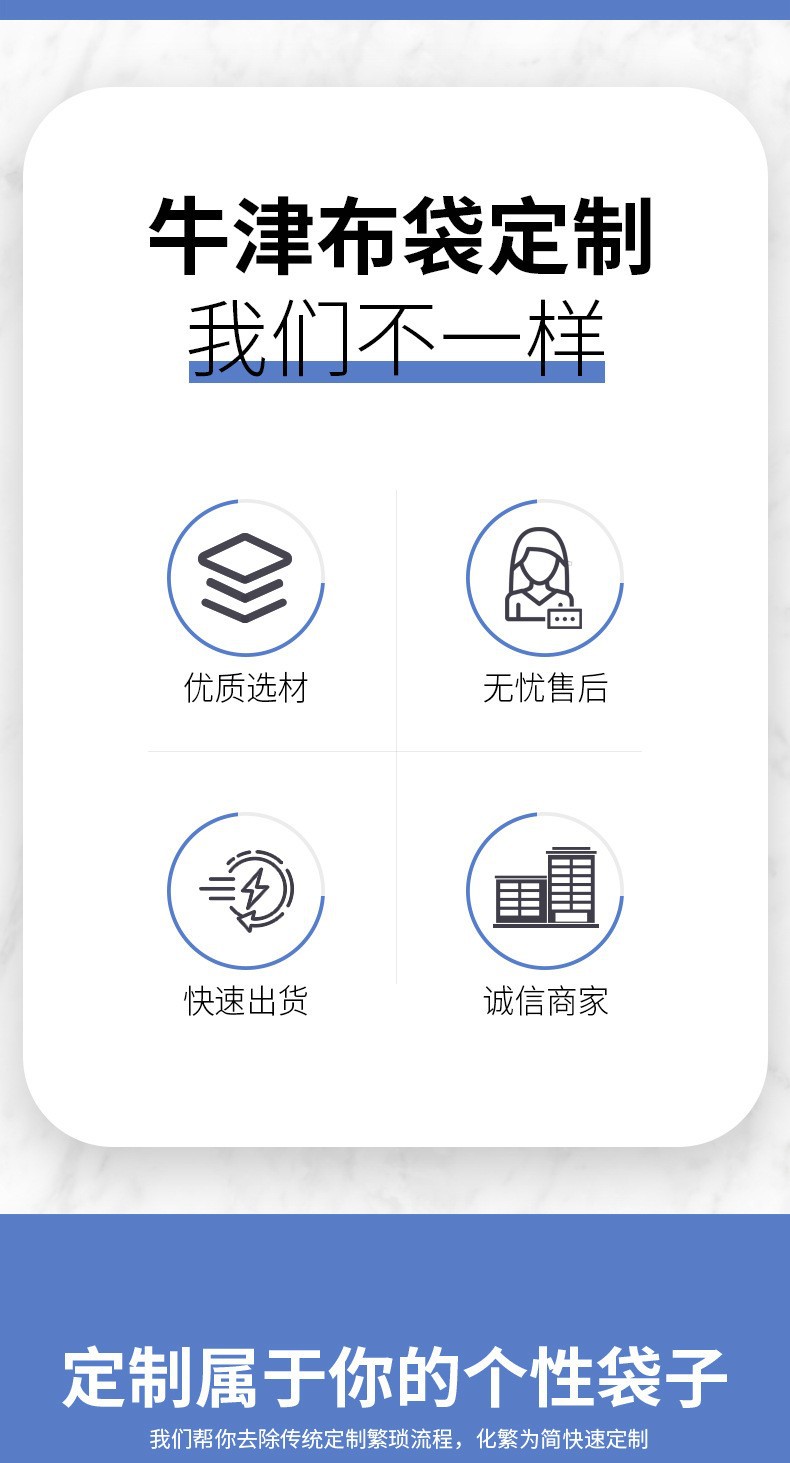 牛津布袋定制

我们不一样

优质选材

无忧售后

快速出货

诚信商家

定制属于你的个性袋子

我们帮你去除传统定制繁琐流程，化繁为简快速定制