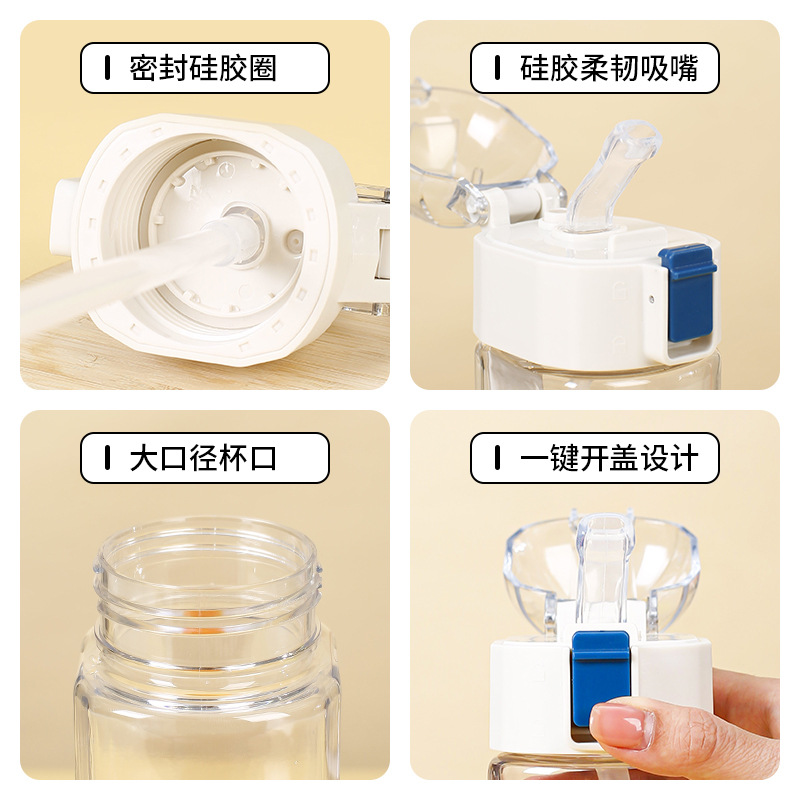 密封硅胶圈

硅胶柔韧吸嘴

大口径杯口

一键开盖设计