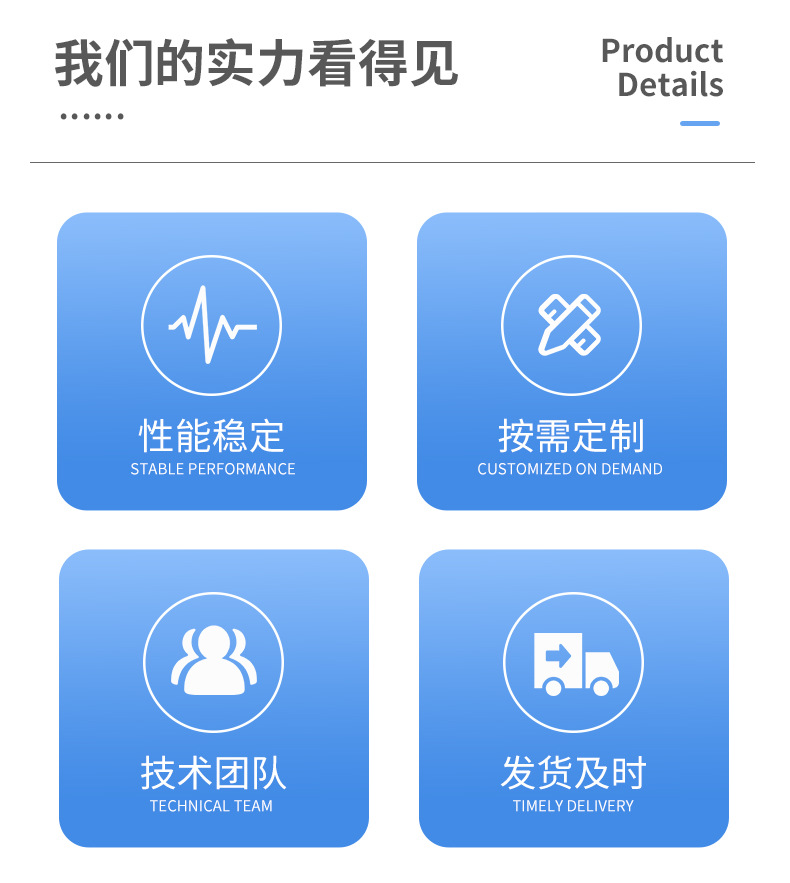 我们的实力看得见

Product
Details

性能稳定
STABLE PERFORMANCE

按需定制
CUSTOMIZED ON DEMAND

技术团队
TECHNICAL TEAM

发货及时
TIMELY DELIVERY