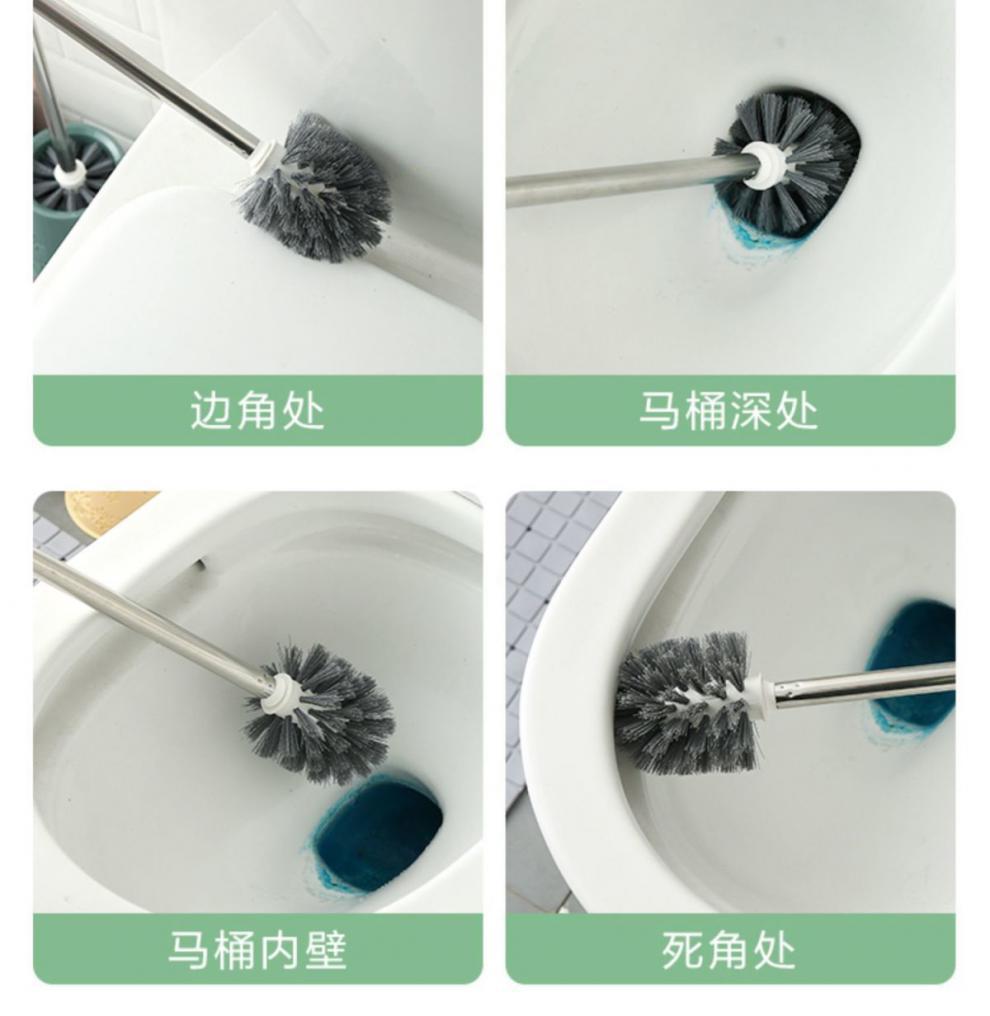 边角处

马桶深处

马桶内壁

死角处