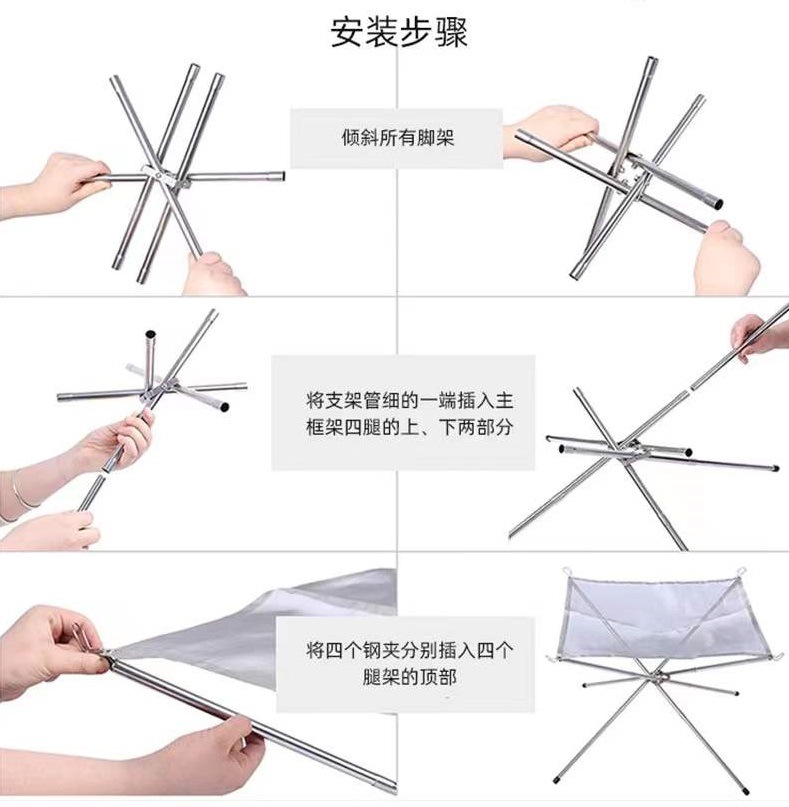 安装步骤

倾斜所有脚架

将支架管细的一端插入主框架四腿的上、下两部分

将四个钢夹分别插入四个腿架的顶部