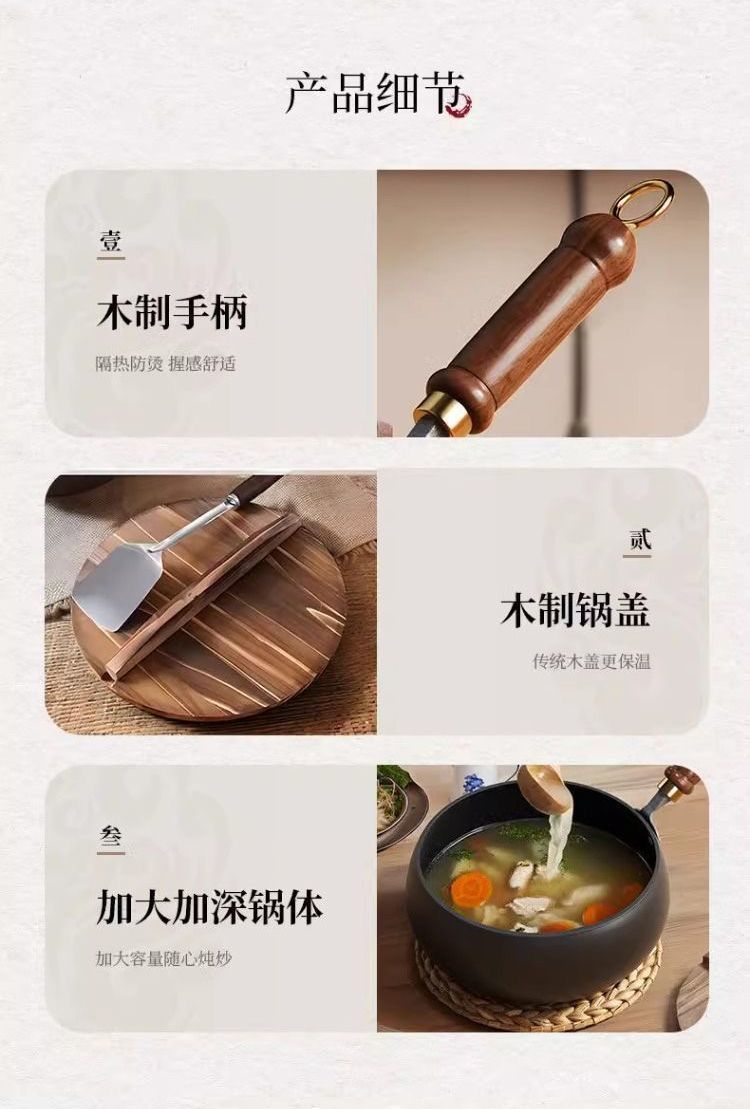 产品细节

壹

木制手柄

隔热防烫 握感舒适

贰

木制锅盖

传统木盖更保温

叁

加大加深锅体

加大容量随心炖炒