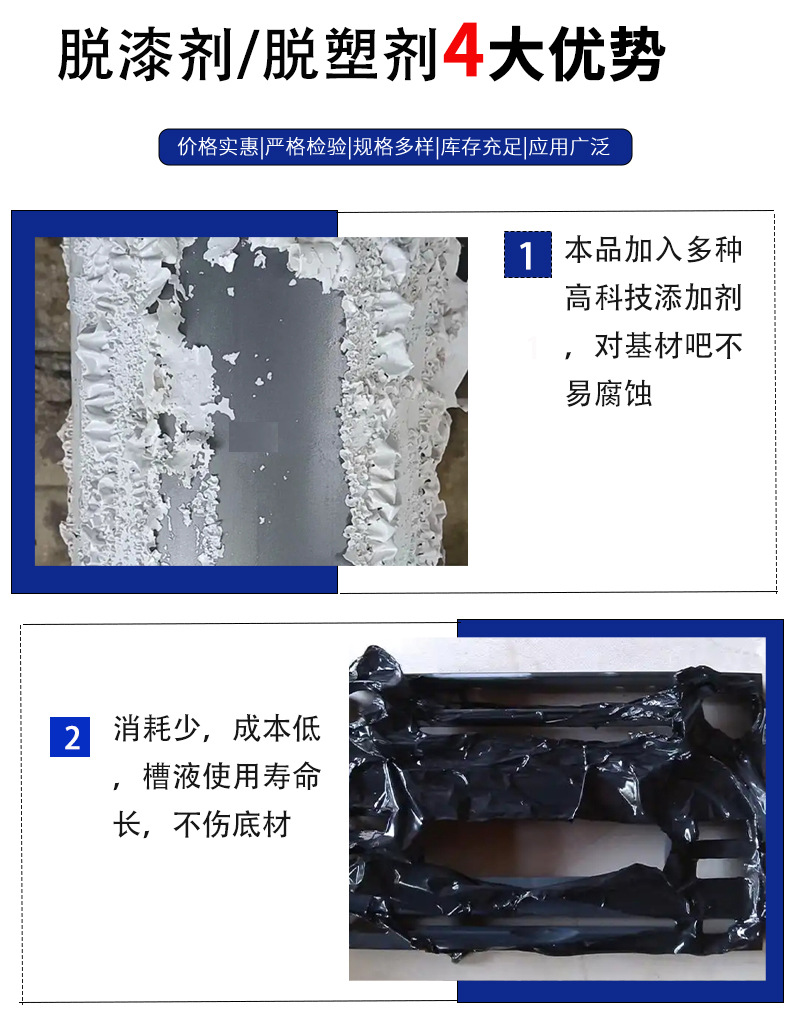 脱漆剂/脱塑剂4大优势

价格实惠|严格检验|规格多样|库存充足|应用广泛

1 本品加入多种高科技添加剂，对基材吧不易腐蚀

2 消耗少，成本低，槽液使用寿命长，不伤底材