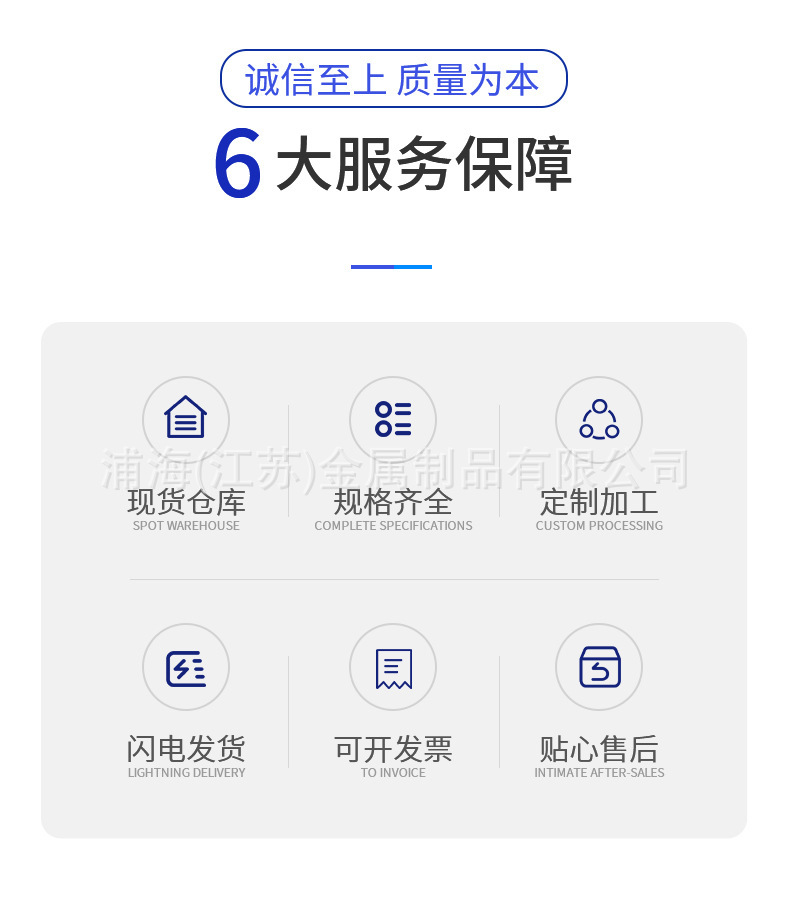 诚信至上 质量为本

6大服务保障

现货仓库
SPOT WAREHOUSE

规格齐全
COMPLETE SPECIFICATIONS

定制加工
CUSTOM PROCESSING

闪电发货
LIGHTNING DELIVERY

可开发票
TO INVOICE

贴心售后
INTIMATE AFTER-SALES

浦海(江苏)金属制品有限公司