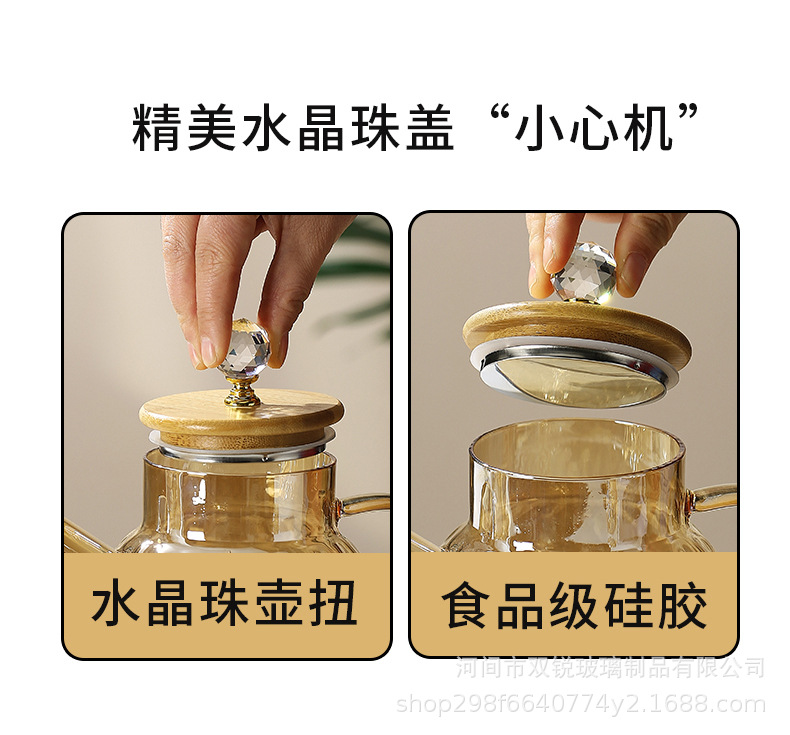 精美水晶珠盖“小心机”

水晶珠壶扭

食品级硅胶

河间市双锐玻璃制品有限公司
shop298f6640774y2.1688.com