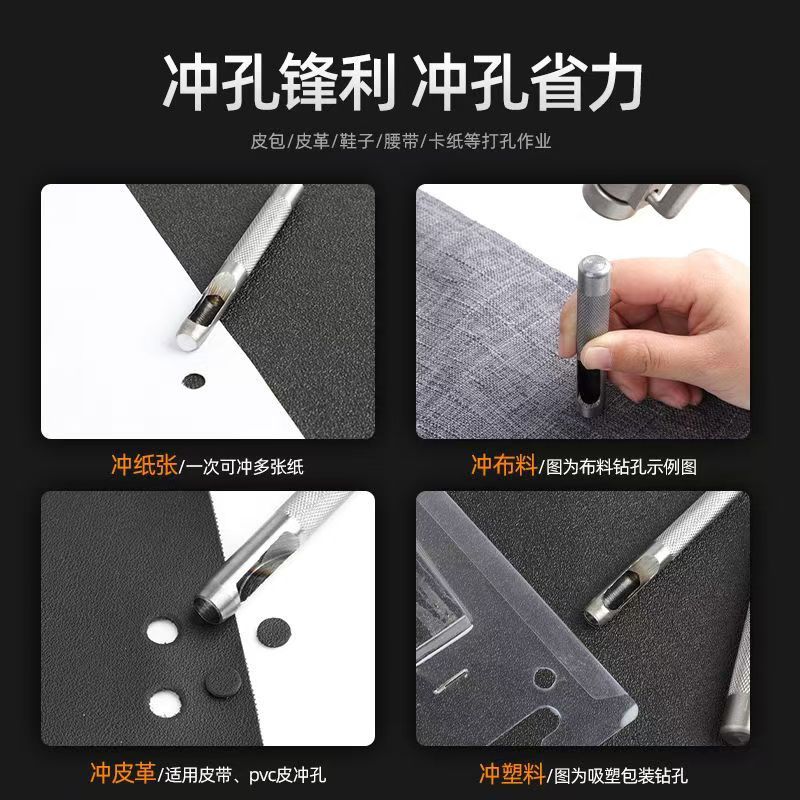 冲孔锋利 冲孔省力

皮包/皮革/鞋子/腰带/卡纸等打孔作业

冲纸张/一次可冲多张纸

冲布料/图为布料钻孔示例图

冲皮革/适用皮带、pvc皮冲孔

冲塑料/图为吸塑包装钻孔