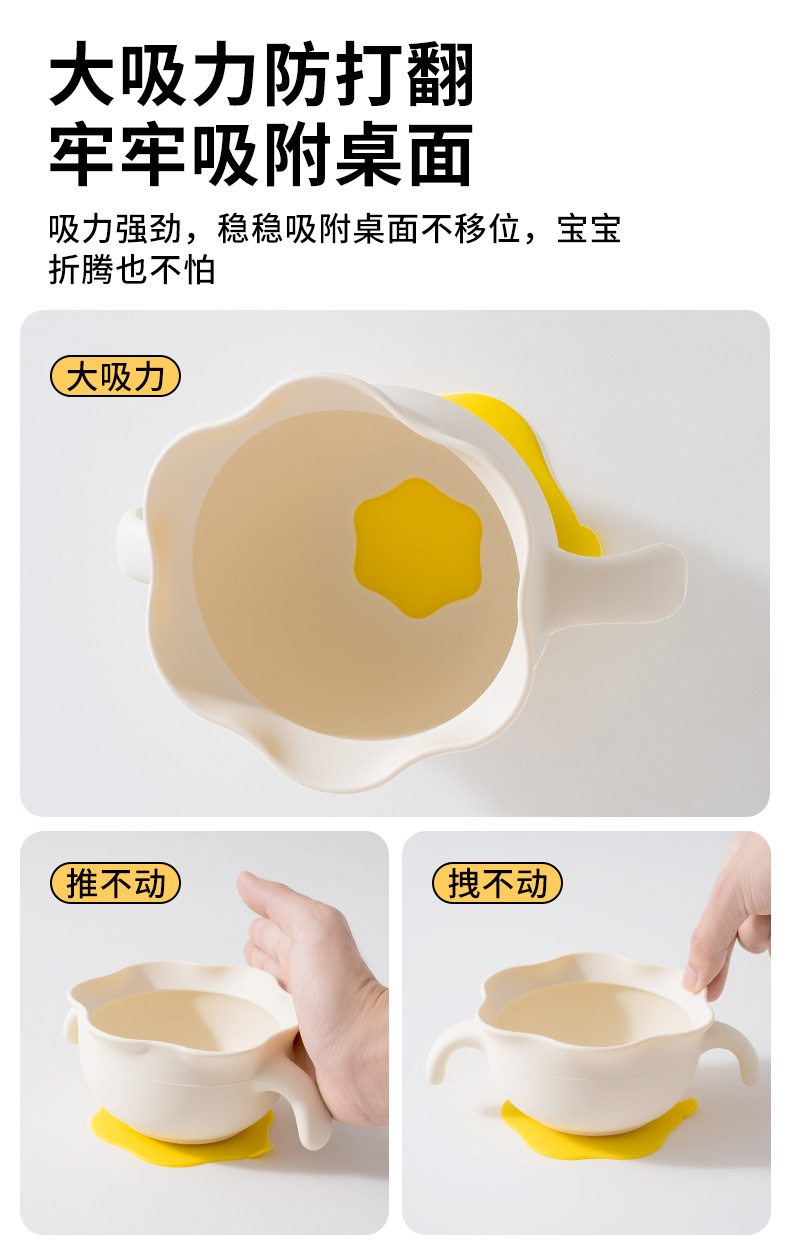 大吸力防打翻
牢牢吸附桌面

吸力强劲，稳稳吸附桌面不移位，宝宝折腾也不怕

大吸力

推不动

拽不动