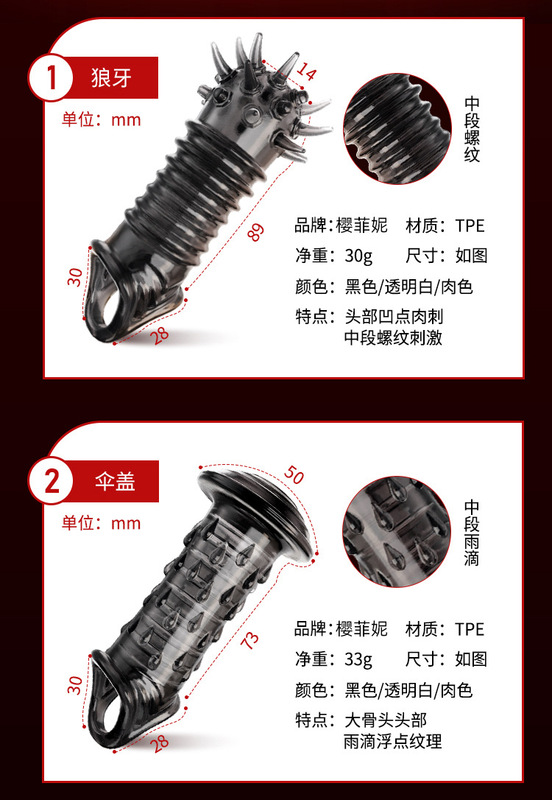 1 狼牙

单位：mm

14

89

30

28

中段螺纹

品牌：樱菲妮　材质：TPE
净重：30g　尺寸：如图
颜色：黑色/透明白/肉色
特点：头部凹点肉刺
中段螺纹刺激

2 伞盖

单位：mm

50

73

30

28

中段雨滴

品牌：樱菲妮　材质：TPE
净重：33g　尺寸：如图
颜色：黑色/透明白/肉色
特点：大骨头头部
雨滴浮点纹理