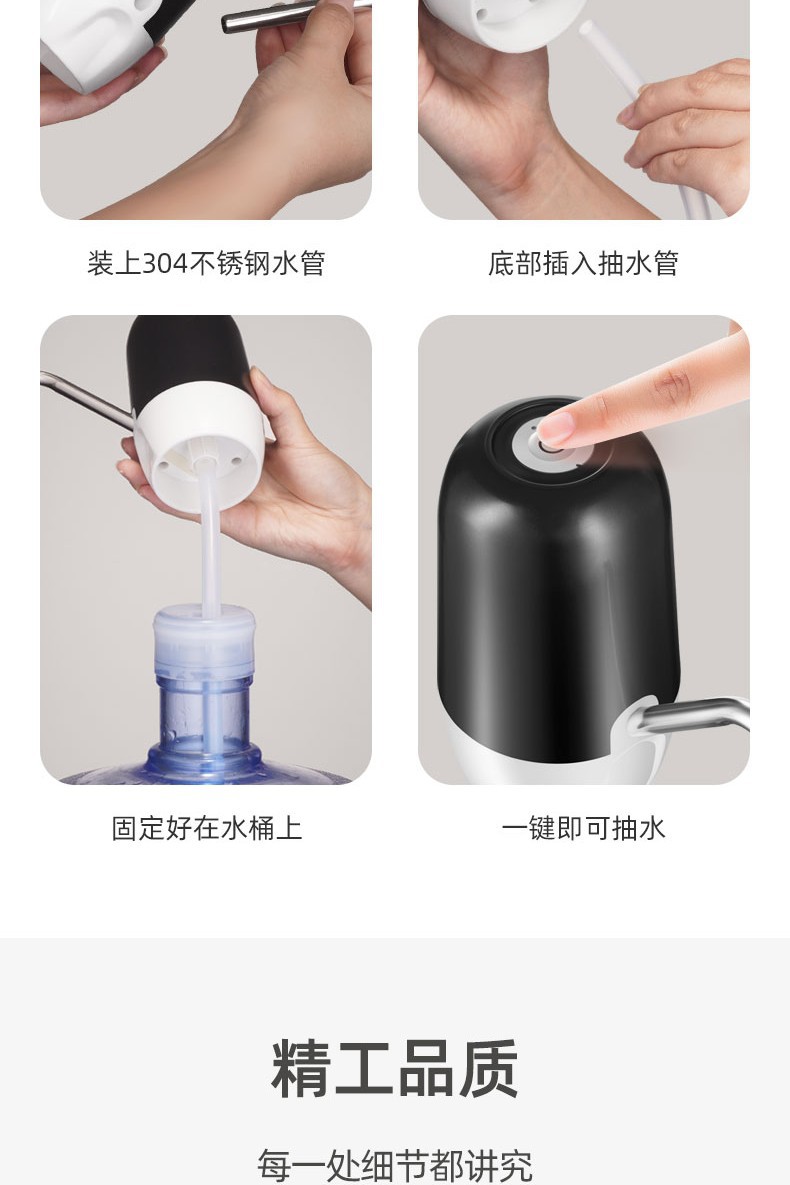 装上304不锈钢水管

底部插入抽水管

固定好在水桶上

一键即可抽水

精工品质

每一处细节都讲究