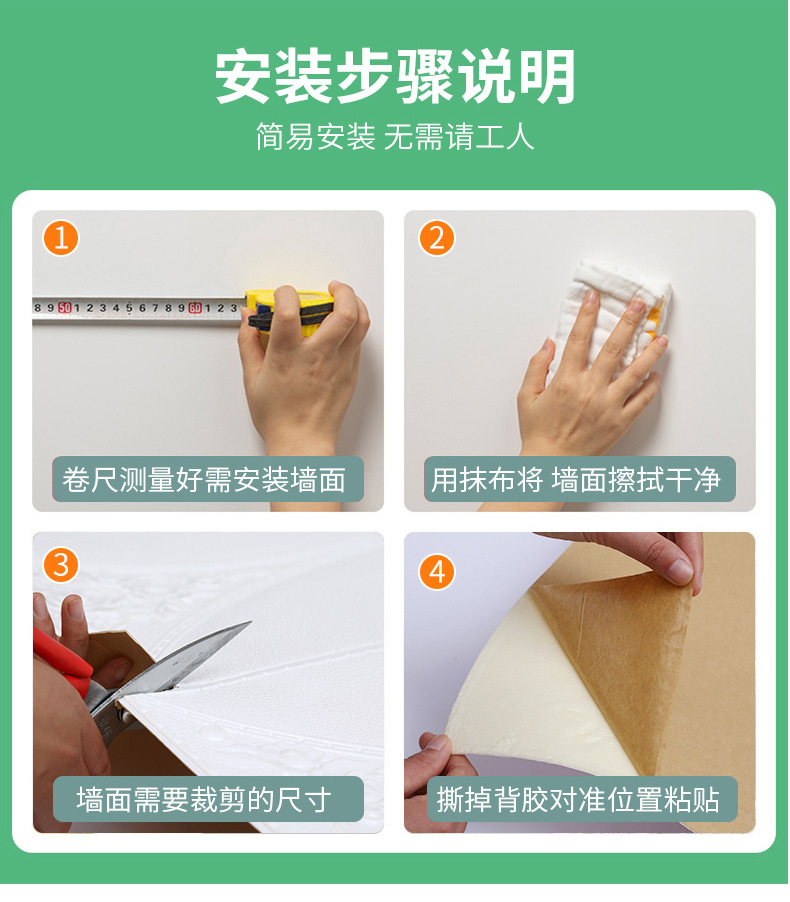 安装步骤说明

简易安装 无需请工人

1

8 9 50 1 2 3 4 5 6 7 8 9 60 1 2 3

卷尺测量好需安装墙面

2

用抹布将 墙面擦拭干净

3

墙面需要裁剪的尺寸

4

撕掉背胶对准位置粘贴