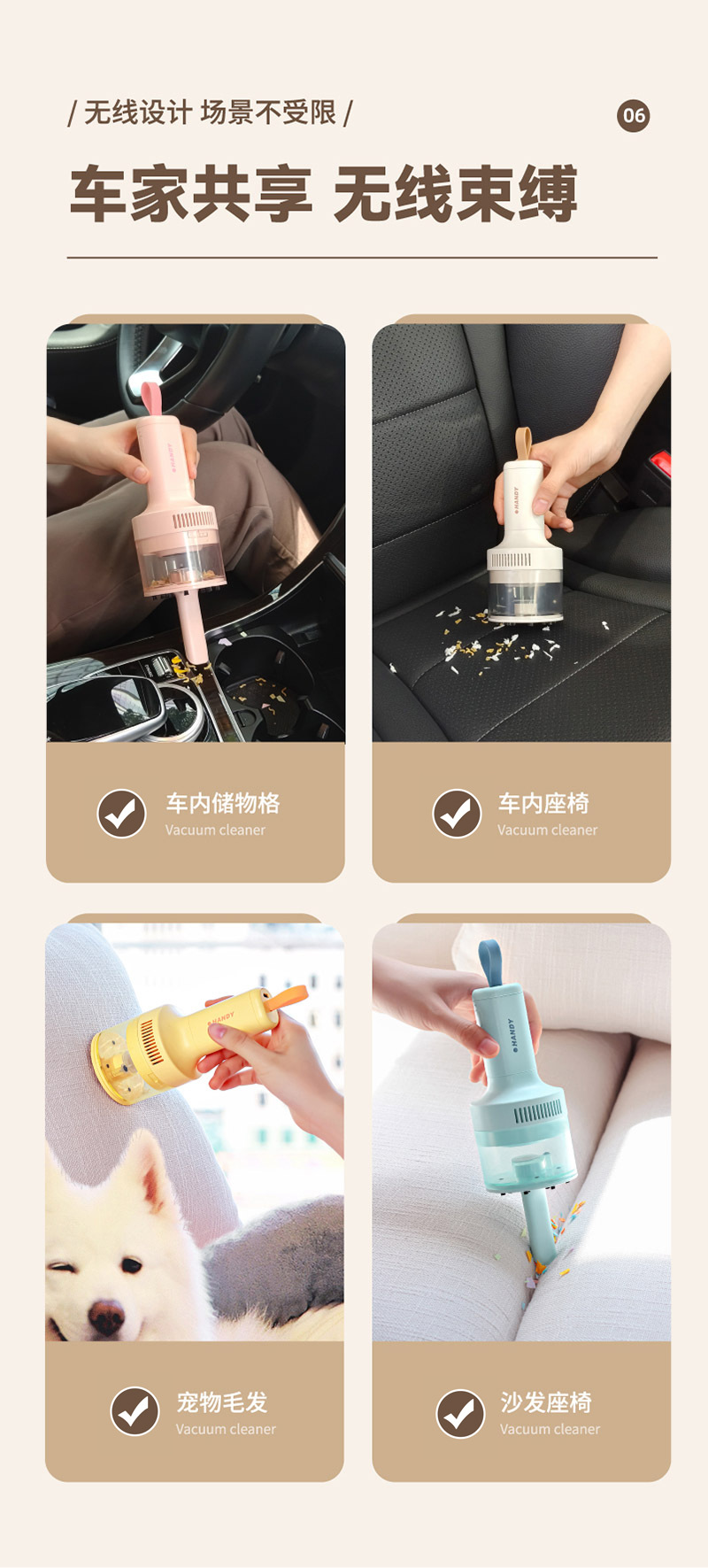 / 无线设计 场景不受限 /

06

车家共享 无线束缚

HANDY

车内储物格
Vacuum cleaner

HANDY

车内座椅
Vacuum cleaner

HANDY

宠物毛发
Vacuum cleaner

HANDY

沙发座椅
Vacuum cleaner