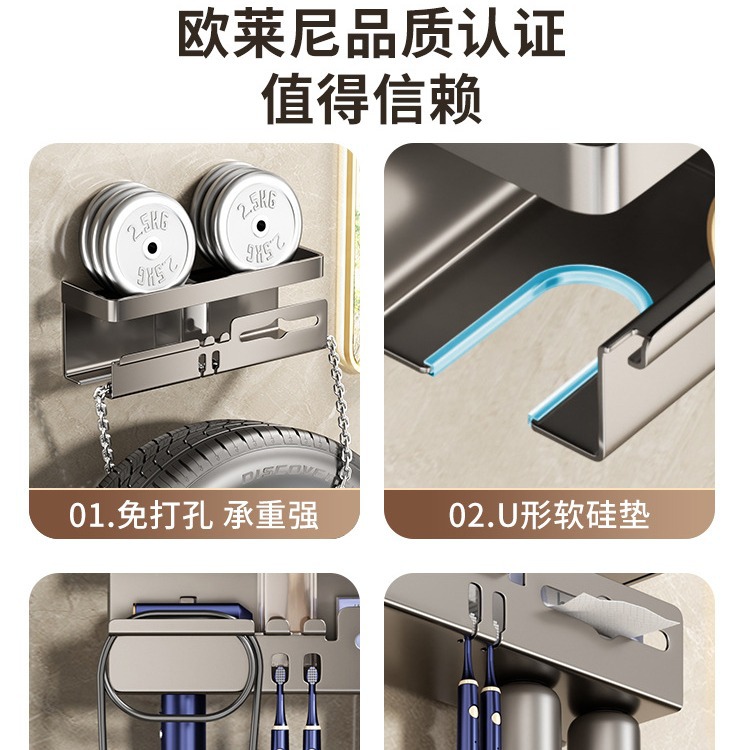 欧莱尼品质认证
值得信赖

2.5KG
2.5KG
2.5KG
2.5KG

DISCOVER

01.免打孔 承重强

02.U形软硅垫