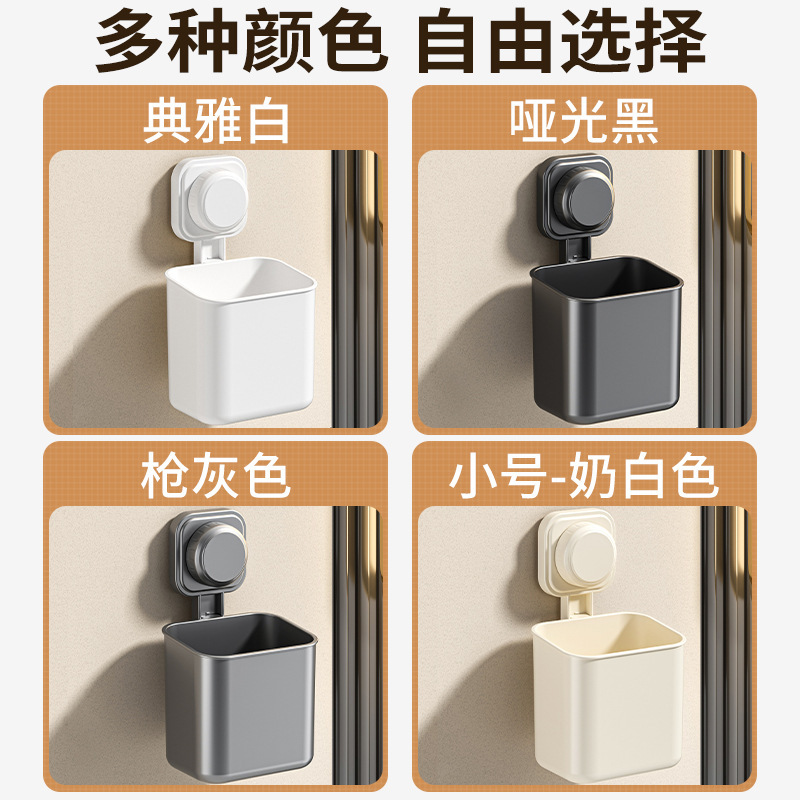 多种颜色 自由选择

典雅白

哑光黑

枪灰色

小号-奶白色