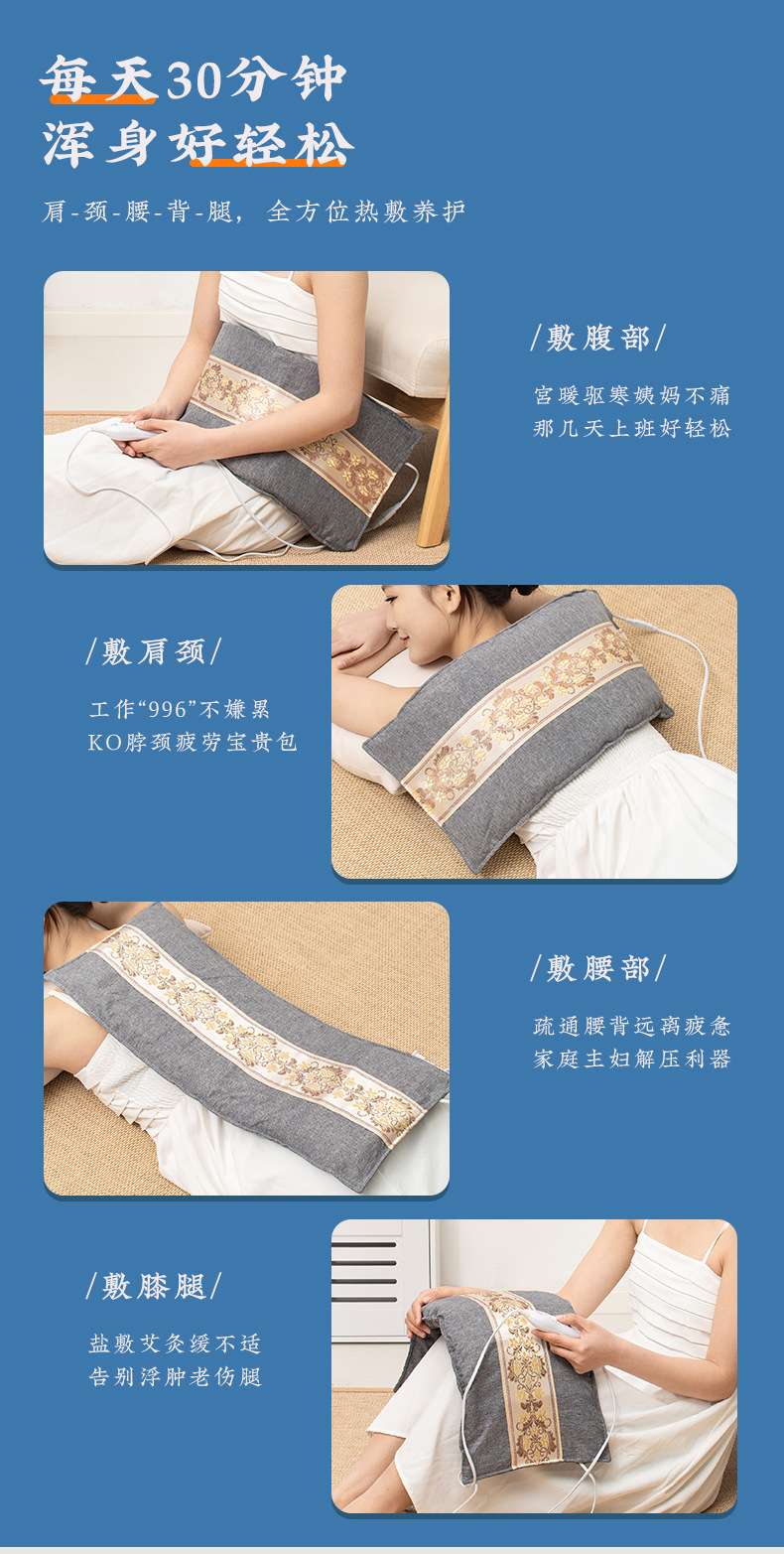 每天30分钟
浑身好轻松

肩-颈-腰-背-腿，全方位热敷养护

/敷腹部/

宫暖驱寒姨妈不痛
那几天上班好轻松

/敷肩颈/

工作“996”不嫌累
KO脖颈疲劳宝贵包

/敷腰部/

疏通腰背远离疲惫
家庭主妇解压利器

/敷膝腿/

盐敷艾灸缓不适
告别浮肿老伤腿