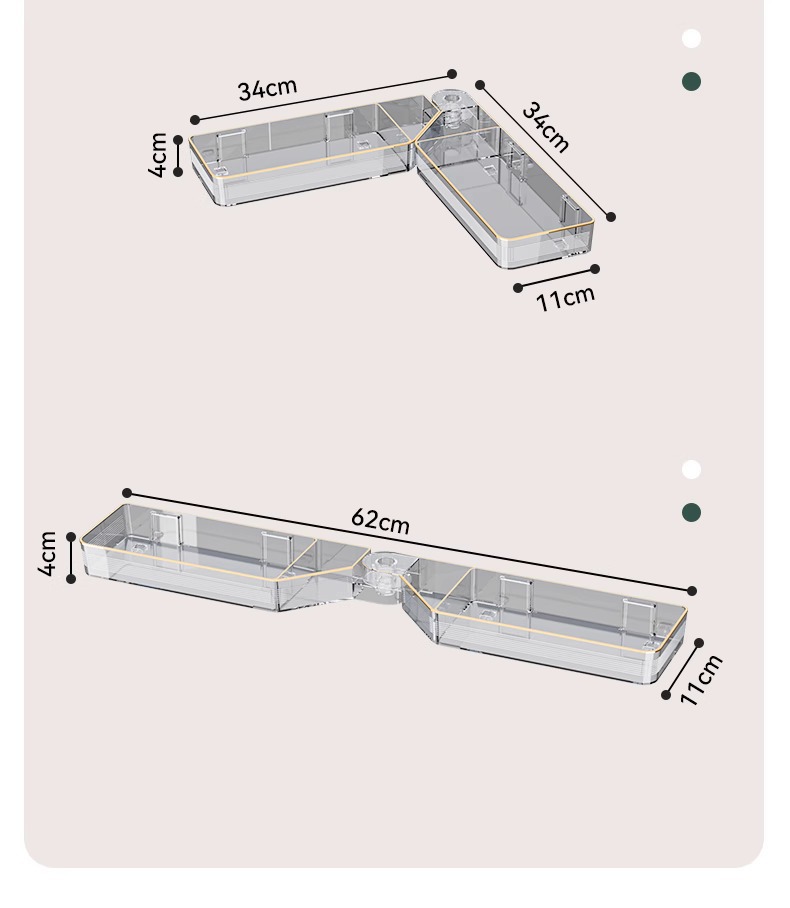 34cm
34cm
4cm
11cm

62cm
4cm
11cm