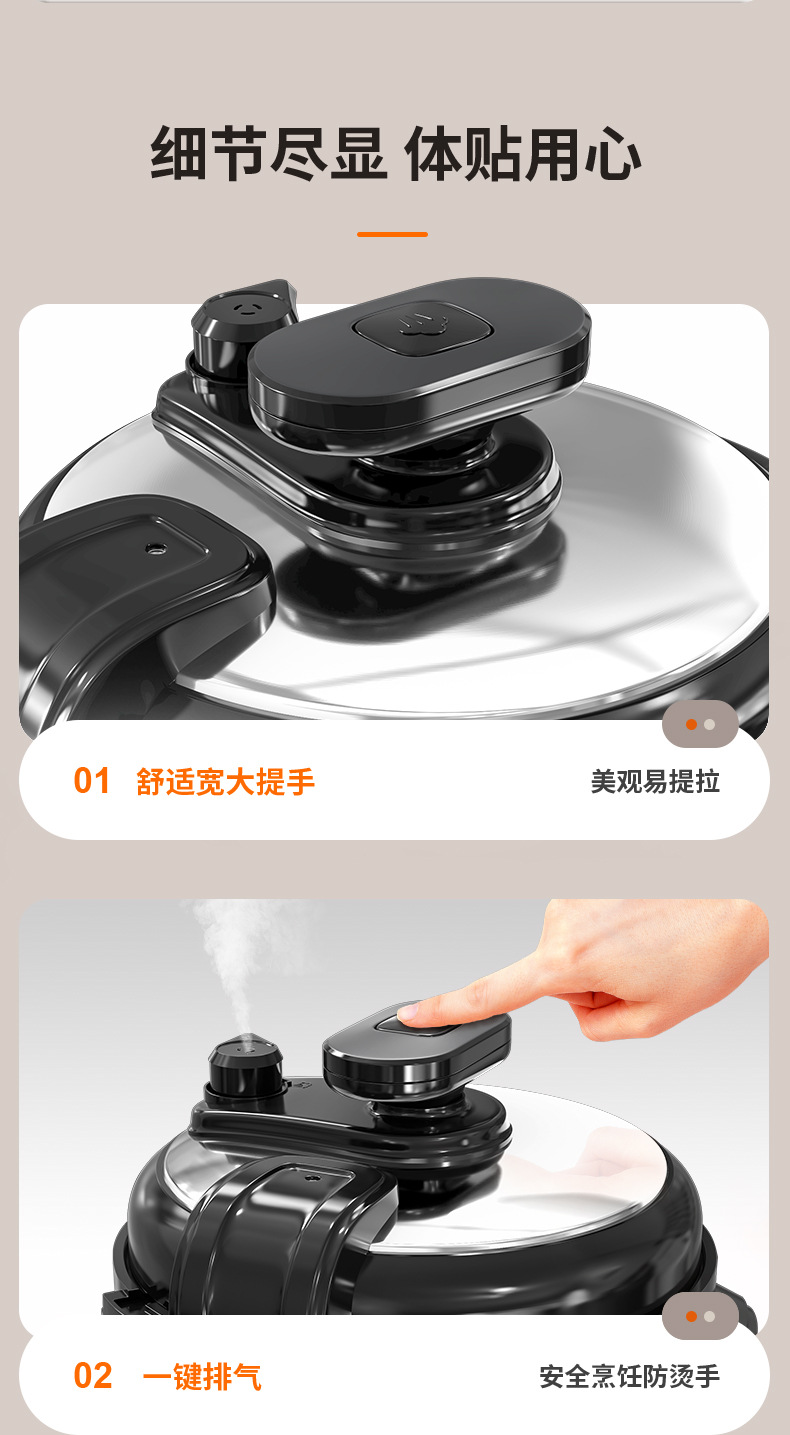 细节尽显 体贴用心

01 舒适宽大提手

美观易提拉

02 一键排气

安全烹饪防烫手