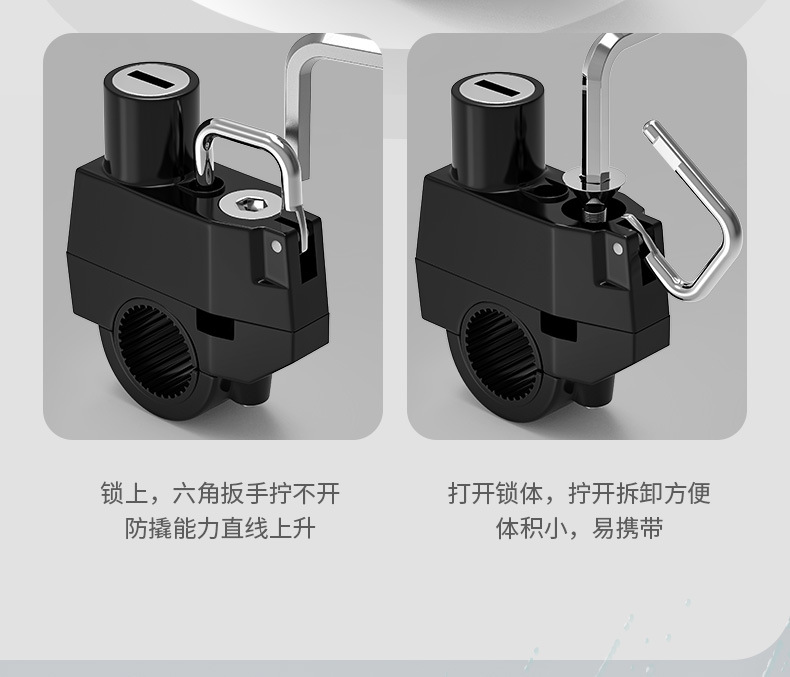 锁上，六角扳手拧不开
防撬能力直线上升

打开锁体，拧开拆卸方便
体积小，易携带