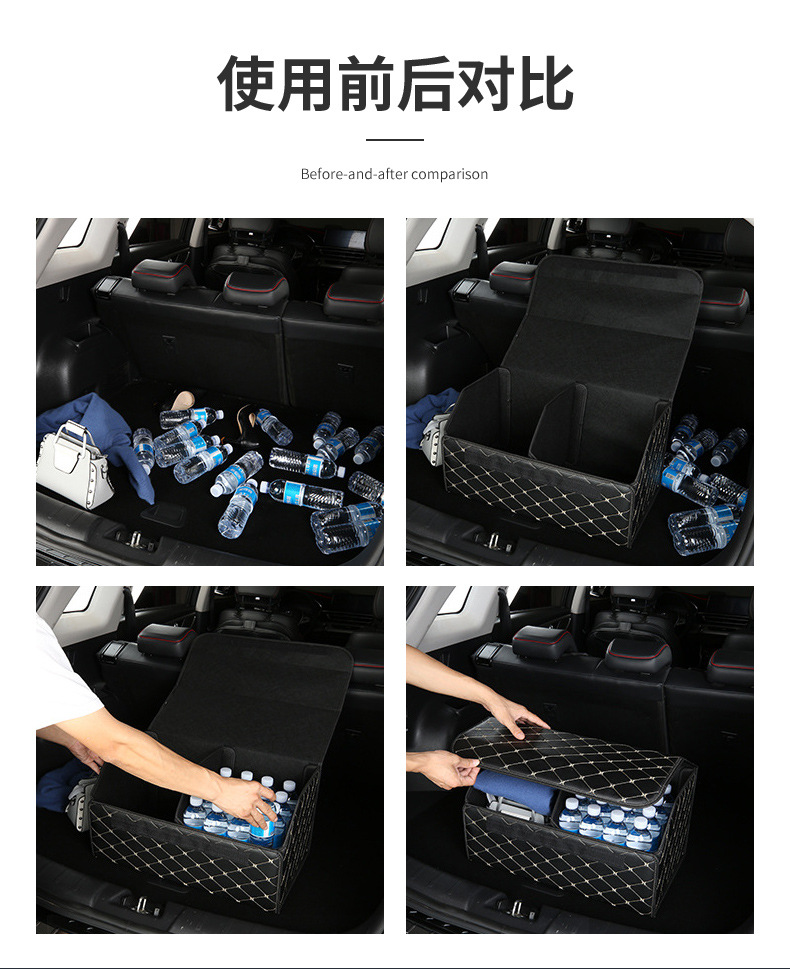 使用前后对比

Before-and-after comparison