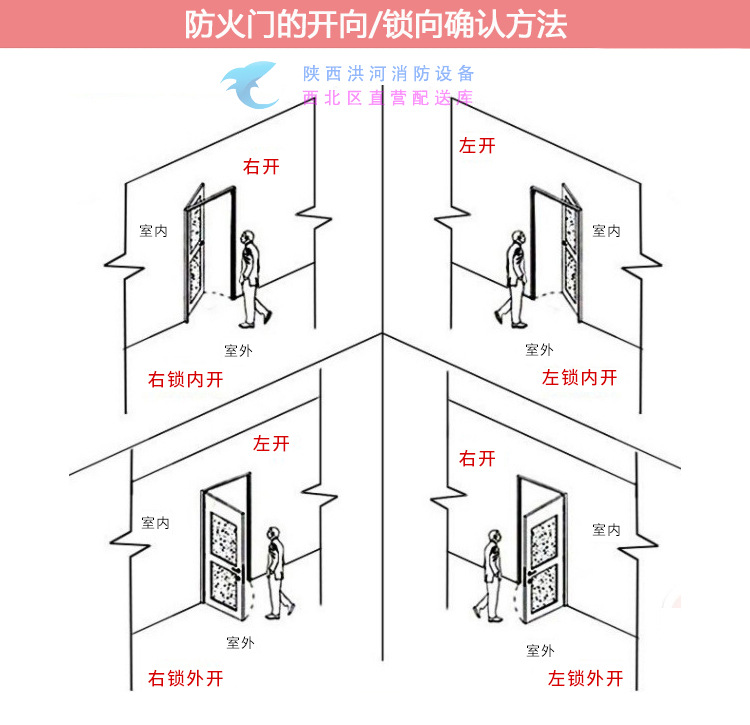 防火门的开向/锁向确认方法

陕西洪河消防设备
西北区直营配送库

右开

室内

室外

右锁内开

左开

室内

室外

左锁内开

左开

室内

室外

右锁外开

右开

室内

室外

左锁外开