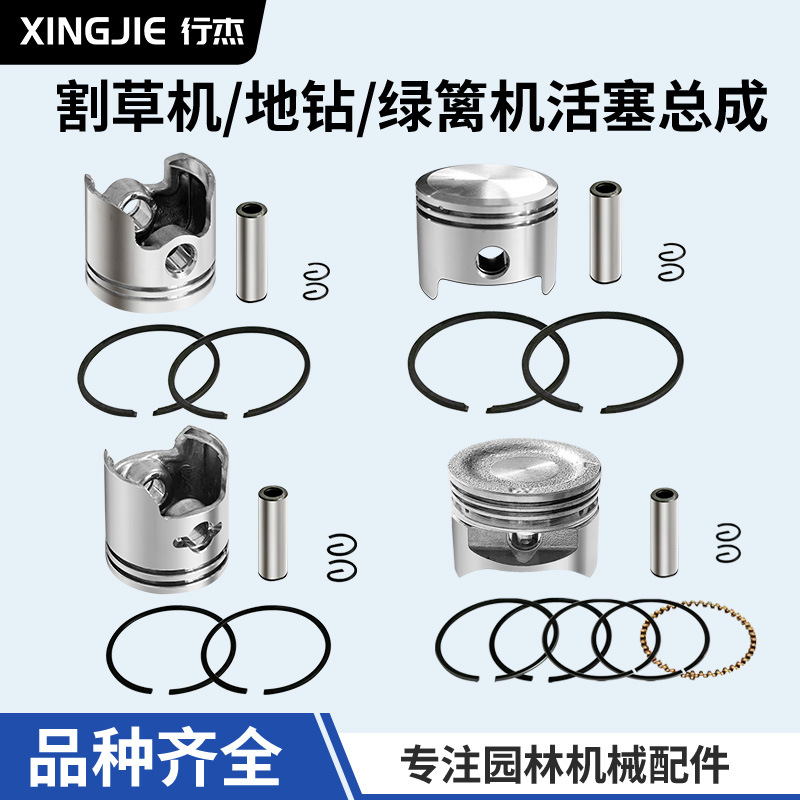 XINGJIE 行杰

割草机/地钻/绿篱机活塞总成

品种齐全

专注园林机械配件