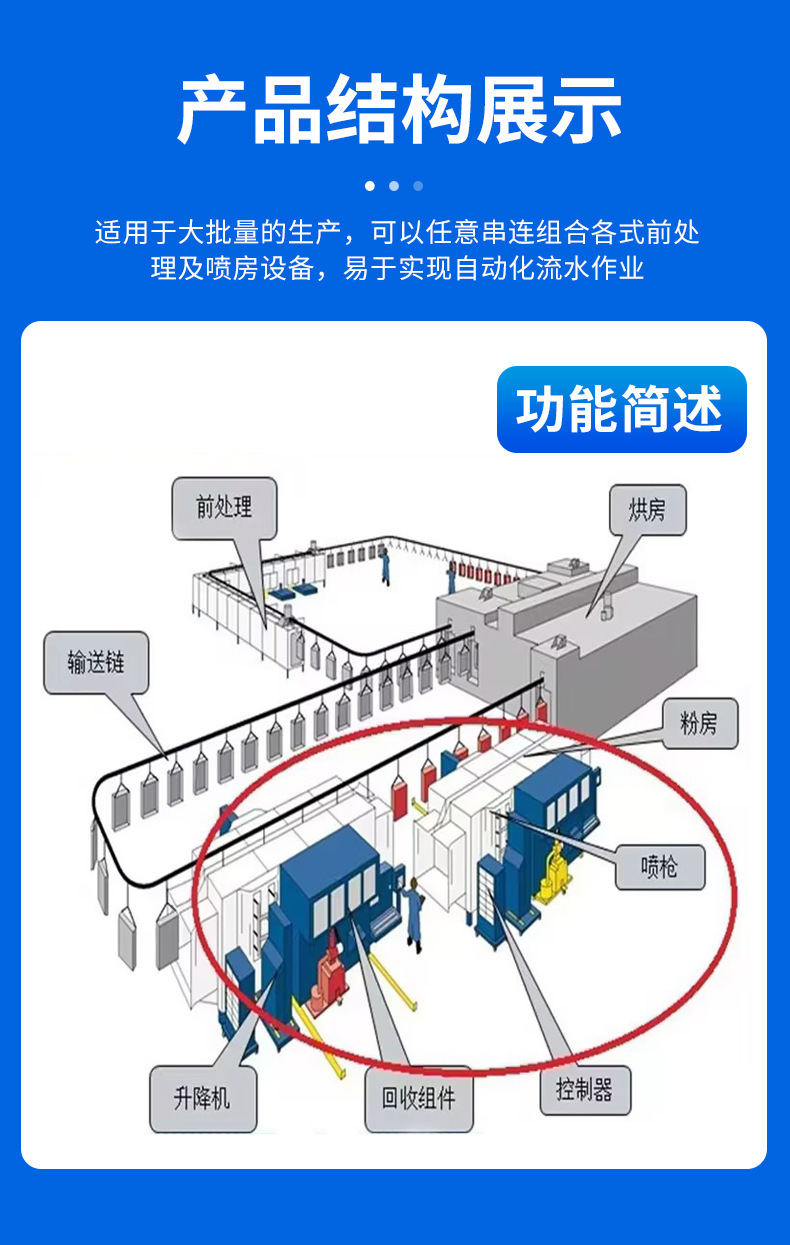 产品结构展示

适用于大批量的生产，可以任意串连组合各式前处理及喷房设备，易于实现自动化流水作业

功能简述

前处理

烘房

输送链

粉房

喷枪

升降机

回收组件

控制器