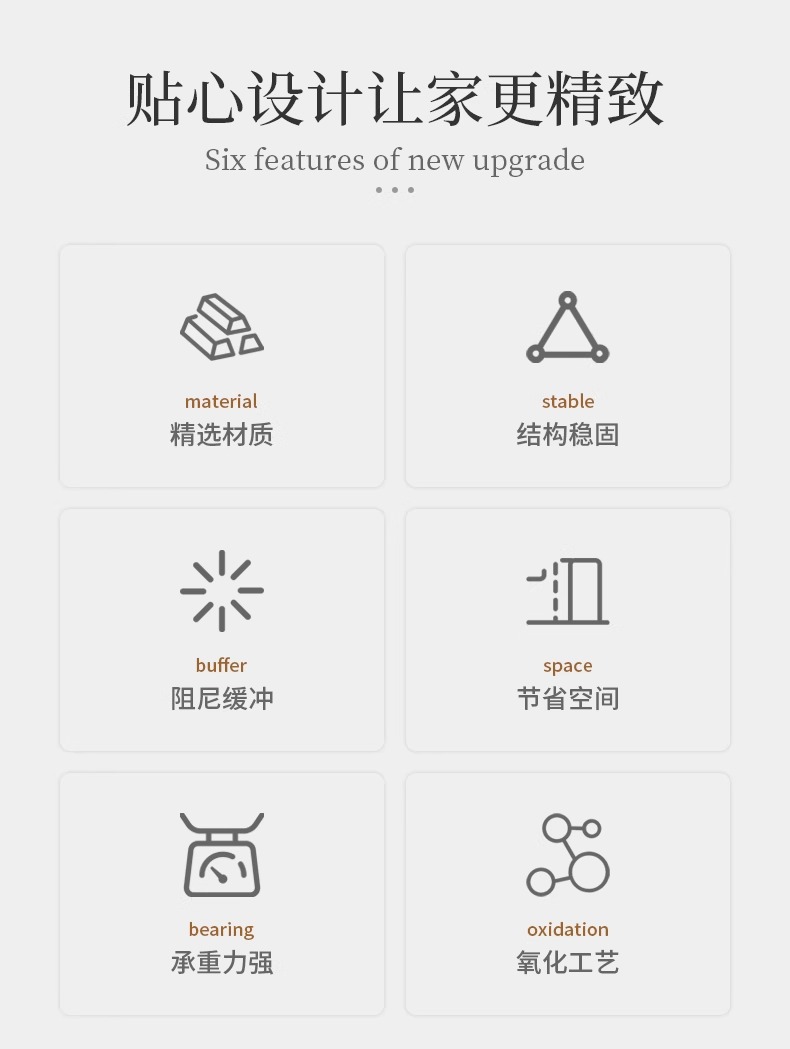 贴心设计让家更精致

Six features of new upgrade

material
精选材质

stable
结构稳固

buffer
阻尼缓冲

space
节省空间

bearing
承重力强

oxidation
氧化工艺