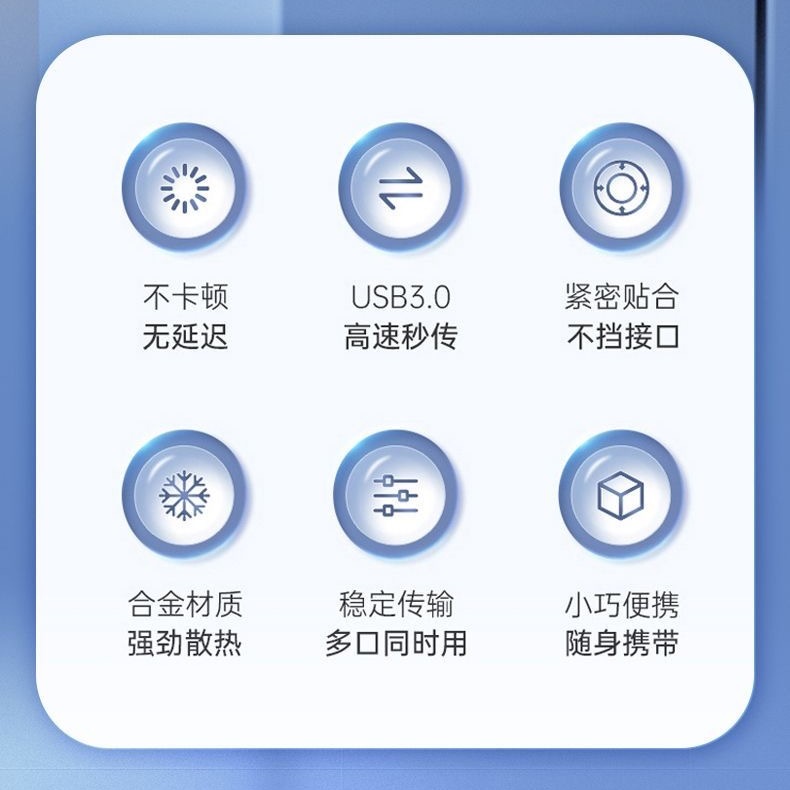 不卡顿
无延迟

USB3.0
高速秒传

紧密贴合
不挡接口

合金材质
强劲散热

稳定传输
多口同时用

小巧便携
随身携带