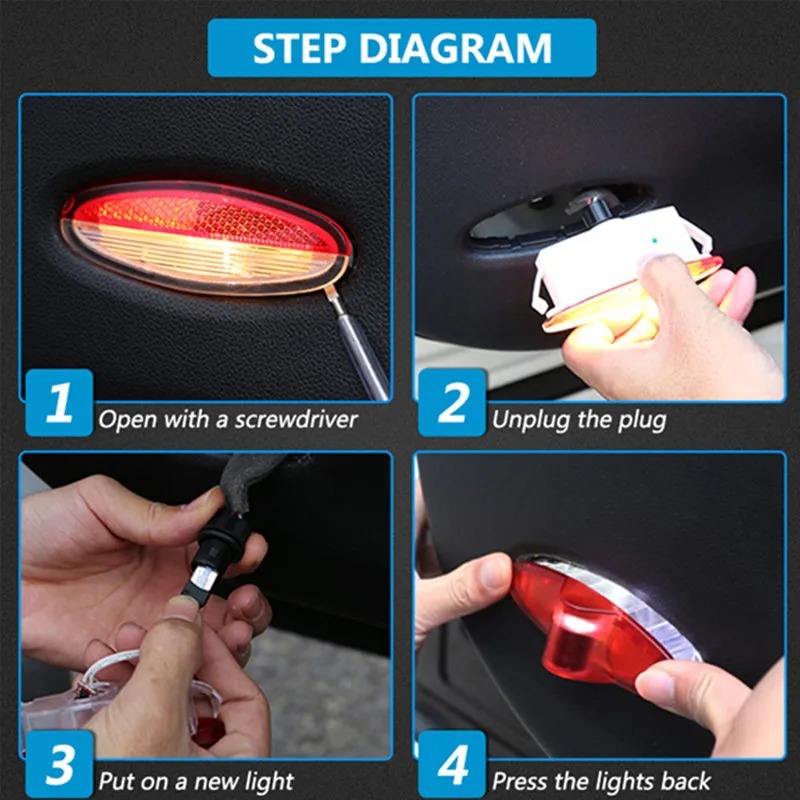 STEP DIAGRAM

1 Open with a screwdriver

2 Unplug the plug

3 Put on a new light

4 Press the lights back