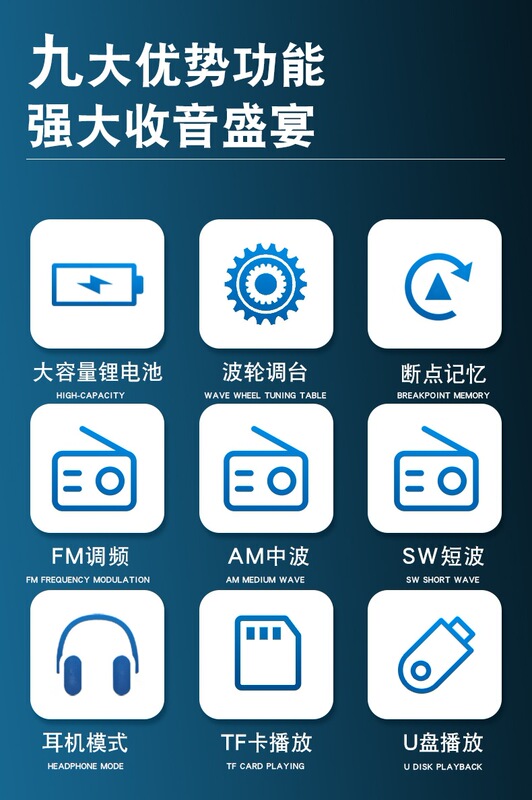 九大优势功能
强大收音盛宴

大容量锂电池
HIGH-CAPACITY

波轮调台
WAVE WHEEL TUNING TABLE

断点记忆
BREAKPOINT MEMORY

FM调频
FM FREQUENCY MODULATION

AM中波
AM MEDIUM WAVE

SW短波
SW SHORT WAVE

耳机模式
HEADPHONE MODE

TF卡播放
TF CARD PLAYING

U盘播放
U DISK PLAYBACK