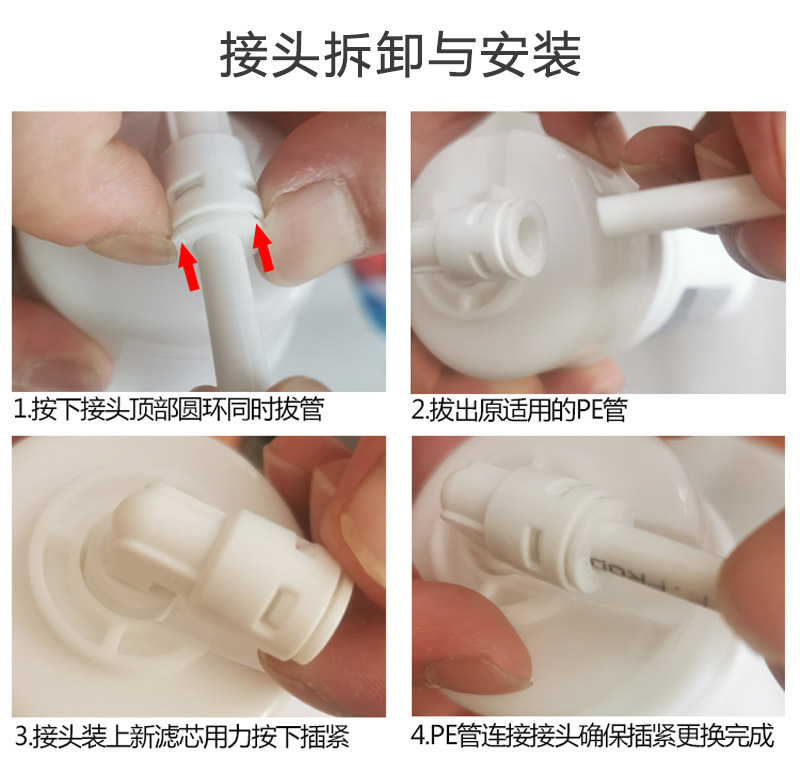 接头拆卸与安装

1.按下接头顶部圆环同时拔管

2.拔出原适用的PE管

3.接头装上新滤芯用力按下插紧

4.PE管连接接头确保插紧更换完成